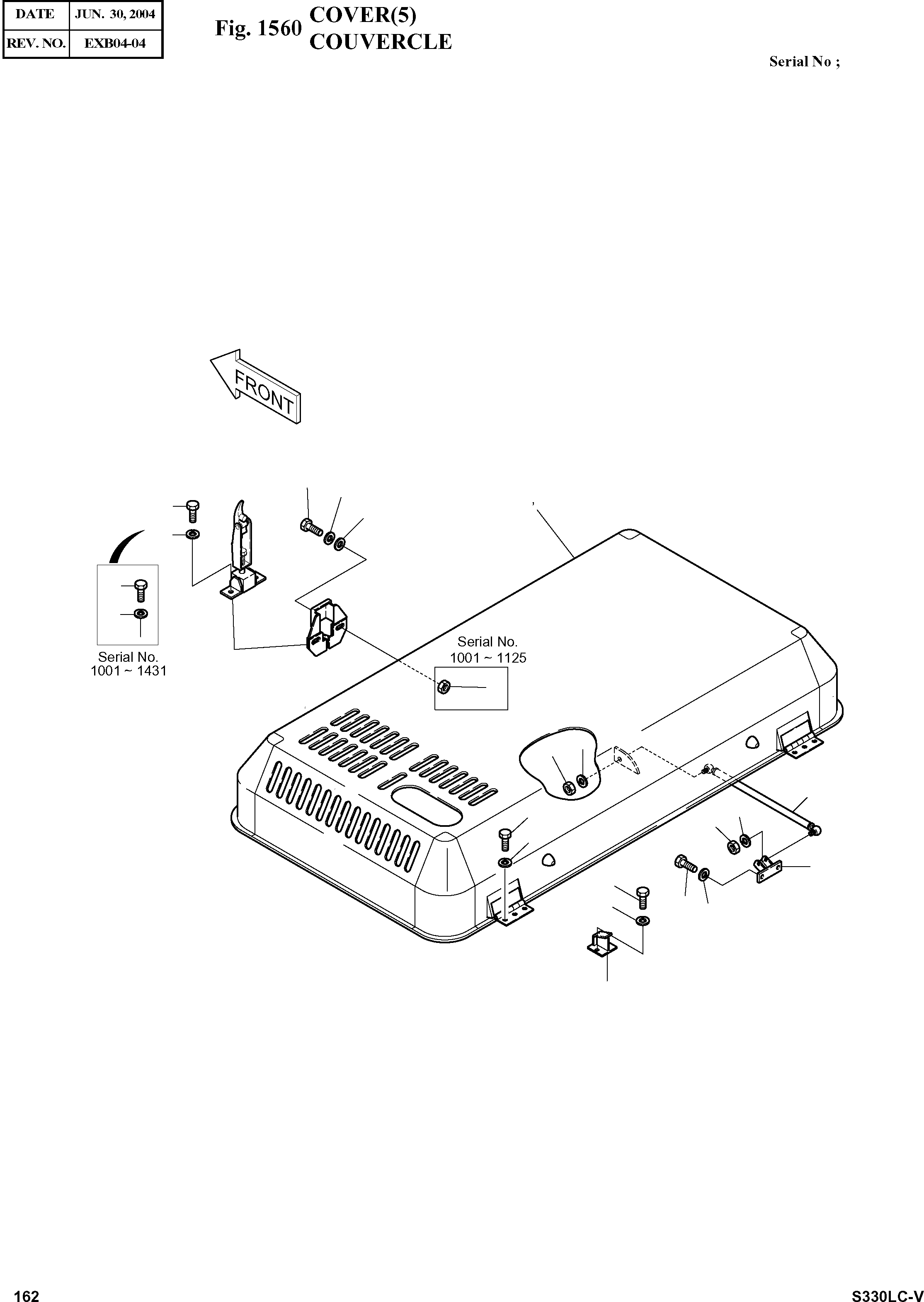 | DATE | JUN. 30, 2004 |
|---|---|
| REV. NO. | EXB04-04 |

Fig. 1560 COVER(5)
COUVERCLE

Serial No ;

FRONT

Serial No.
1001 ~ 1431

Serial No.
1001 ~ 1125

162

S330LC-V