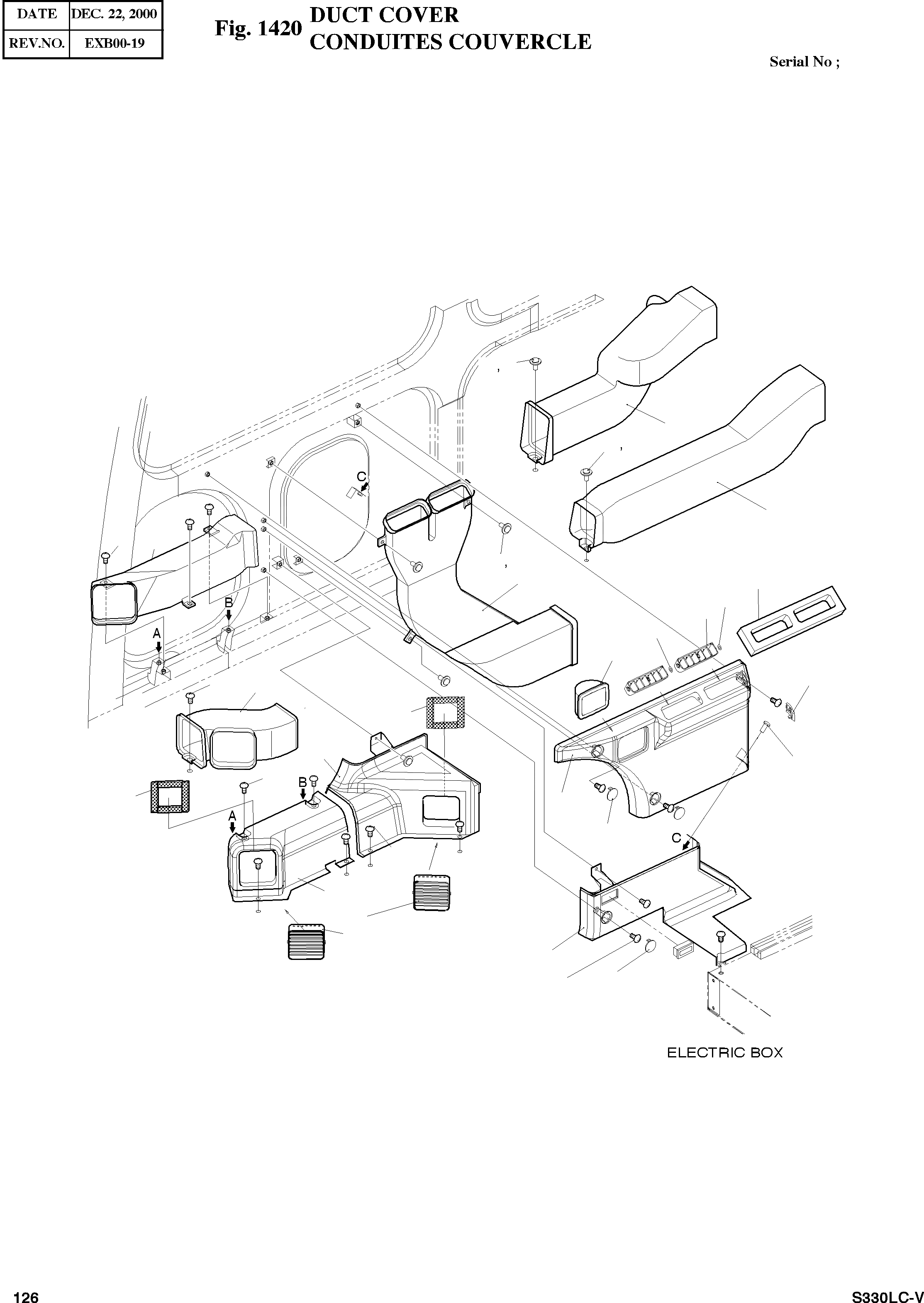 | DATE | DEC. 22, 2000 |
|---|---|
| REV.NO. | EXB00-19 |

Fig. 1420 DUCT COVER
CONDUITES COUVERCLE

Serial No ;

C

B

A

B

A

C

ELECTRIC BOX

126

S330LC-V