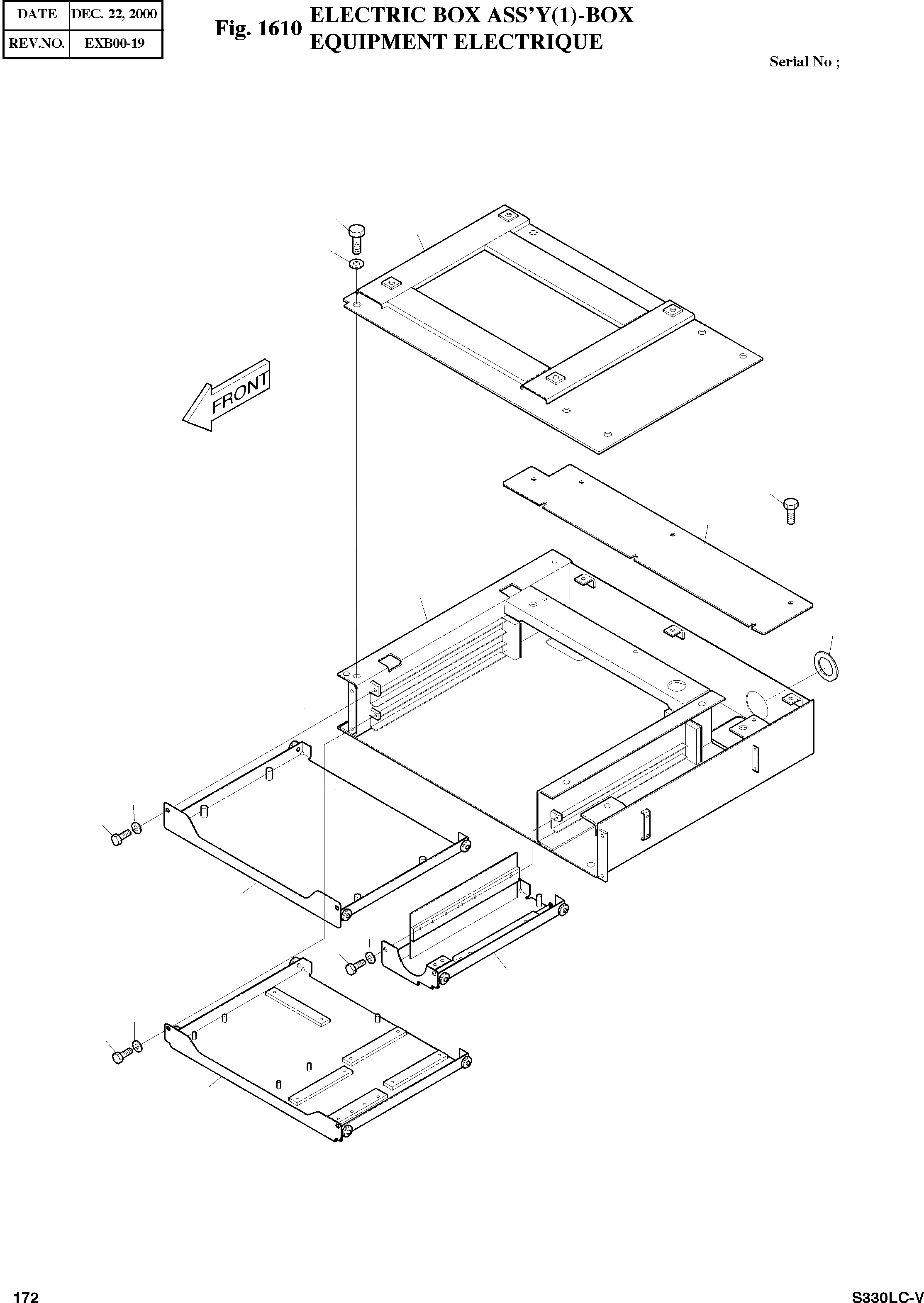 | DATE | DEC. 22, 2000 |
|---|---|
| REV.NO. | EXB00-19 |

Fig. 1610 ELECTRIC BOX ASS'Y(1)-BOX
EQUIPMENT ELECTRIQUE

Serial No ;

FRONT

172

S330LC-V