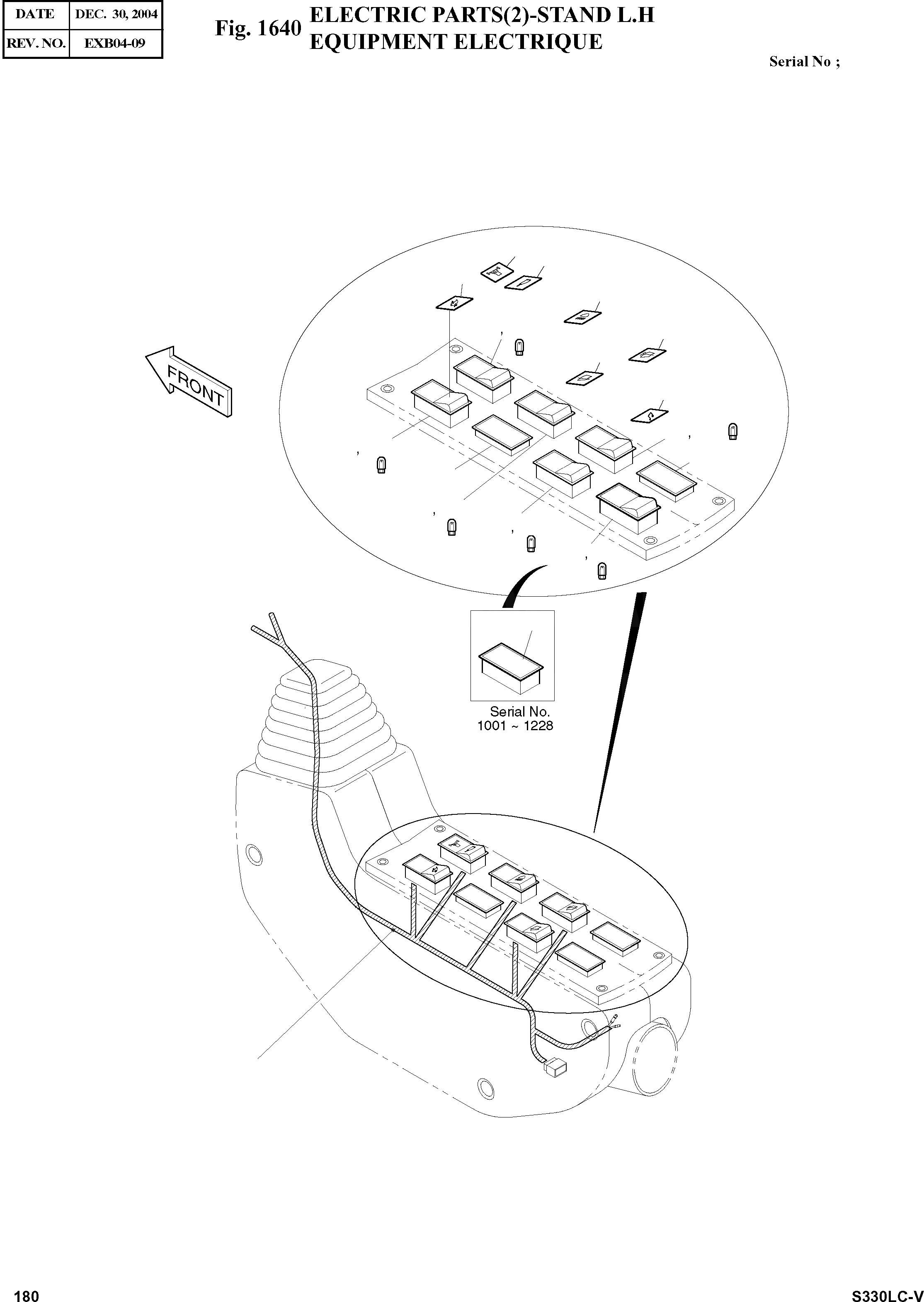 | DATE | DEC. 30, 2004 |
|---|---|
| REV. NO. | EXB04-09 |

Fig. 1640 ELECTRIC PARTS(2)-STAND L.H
EQUIPMENT ELECTRIQUE

Serial No ;

FRONT

Serial No.
1001 ~ 1228

180

S330LC-V