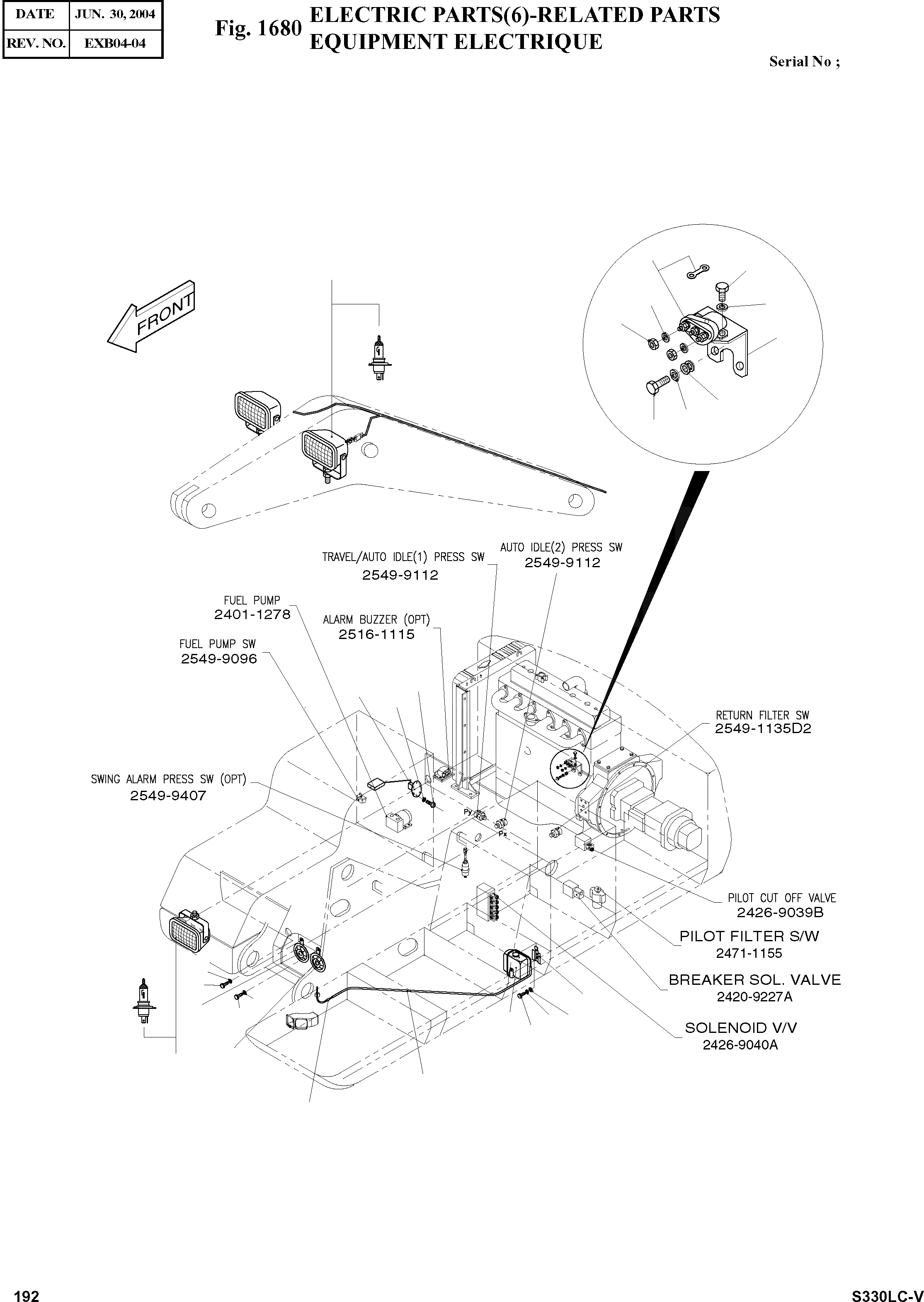 | DATE | JUN. 30, 2004 |
|---|---|
| REV. NO. | EXB04-04 |

Fig. 1680 ELECTRIC PARTS(6)-RELATED PARTS
EQUIPMENT ELECTRIQUE

Serial No ;

FRONT

TRAVEL/AUTO IDLE(1) PRESS SW
2549-9112

AUTO IDLE(2) PRESS SW
2549-9112

FUEL PUMP
2401-1278

ALARM BUZZER (OPT)
2516-1115

FUEL PUMP SW
2549-9096

RETURN FILTER SW
2549-1135D2

SWING ALARM PRESS SW (OPT)
2549-9407

Py

Px

PILOT CUT OFF VALVE
2426-9039B

PILOT FILTER S/W
2471-1155

BREAKER SOL. VALVE
2420-9227A

SOLENOID V/V
2426-9040A

192

S330LC-V