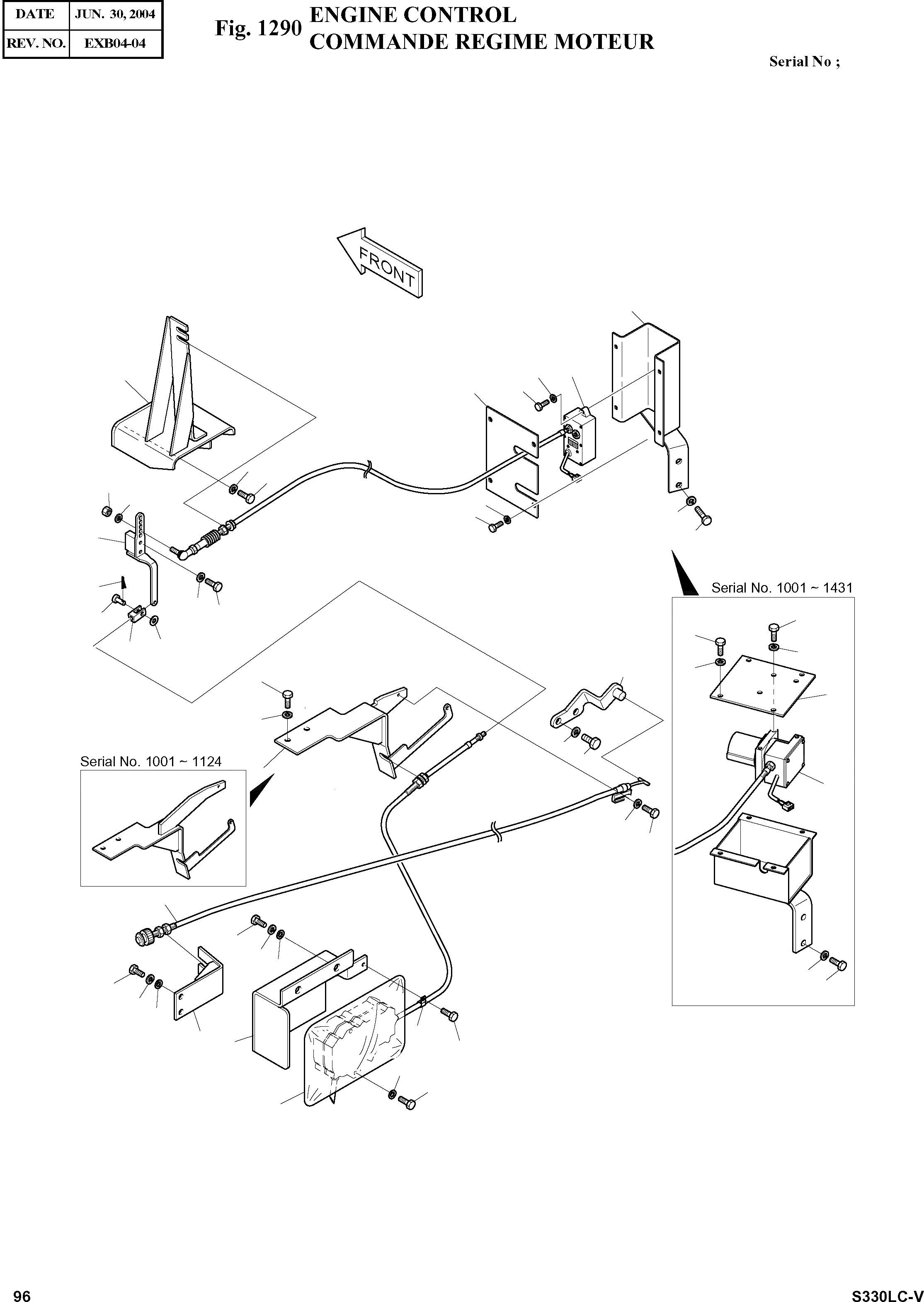 | DATE | JUN. 30, 2004 |
|---|---|
| REV. NO. | EXB04-04 |

Fig. 1290 ENGINE CONTROL
COMMANDE REGIME MOTEUR

Serial No ;

FRONT

Serial No. 1001 ~ 1431

Serial No. 1001 ~ 1124

96

S330LC-V