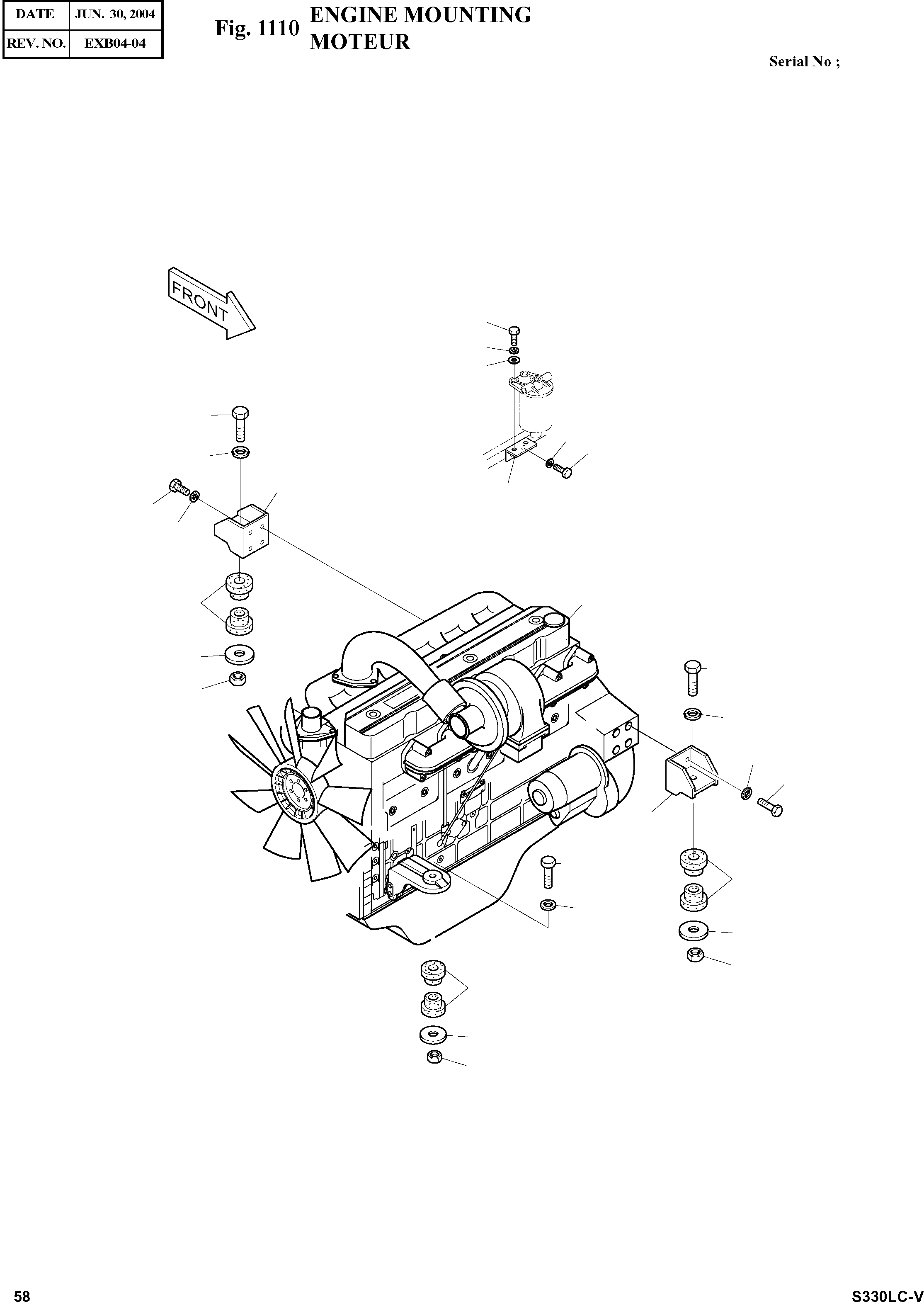 | DATE | JUN. 30, 2004 |
|---|---|
| REV. NO. | EXB04-04 |

Fig. 1110 ENGINE MOUNTING
MOTEUR

Serial No ;

FRONT

58

S330LC-V