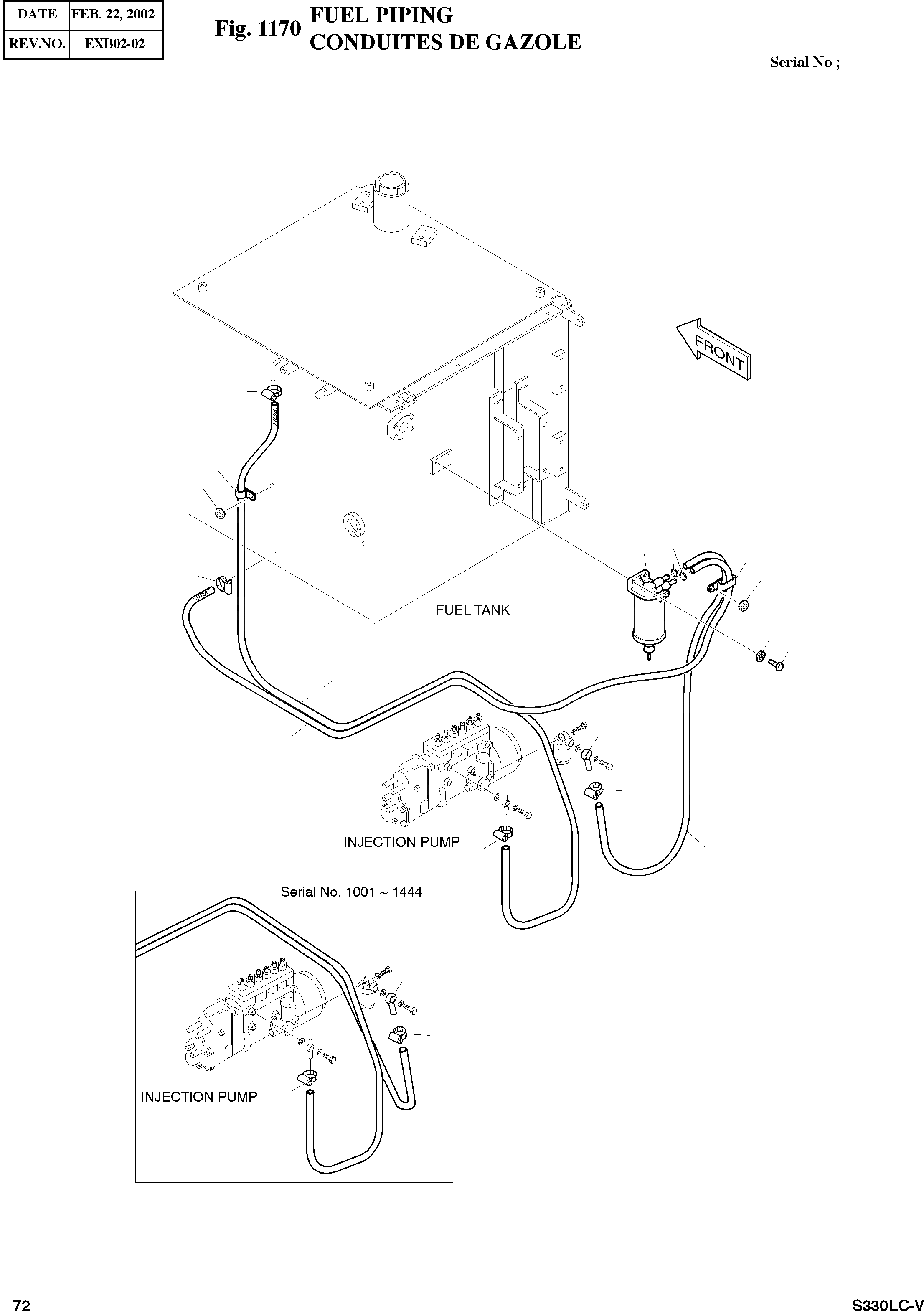 | DATE | FEB. 22, 2002 |
|---|---|
| REV.NO. | EXB02-02 |

Fig. 1170 FUEL PIPING
CONDUITES DE GAZOLE

Serial No ;

FRONT

FUEL TANK

INJECTION PUMP

Serial No. 1001 ~ 1444

INJECTION PUMP

72

S330LC-V