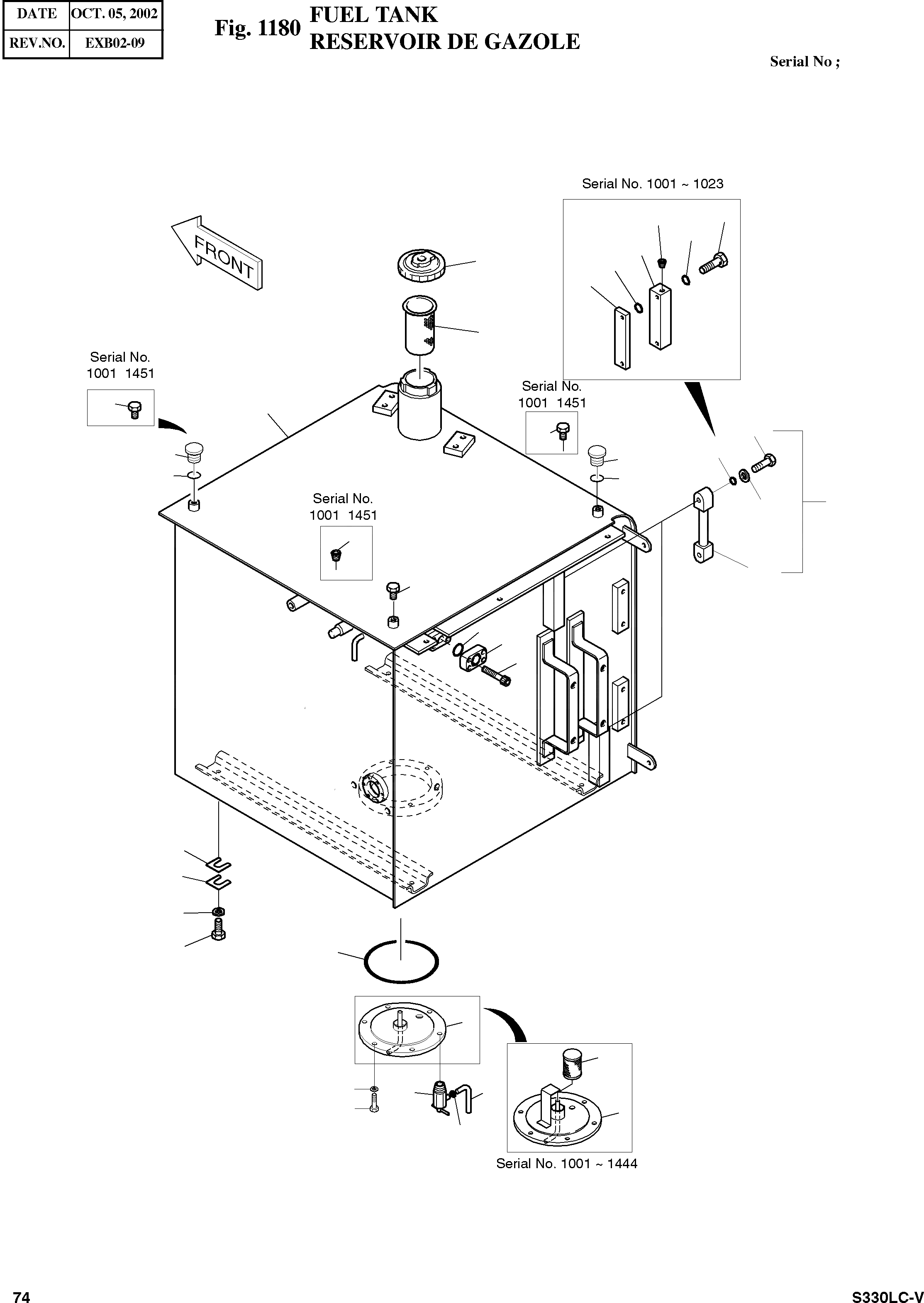 | DATE | OCT. 05, 2002 |
|---|---|
| REV.NO. | EXB02-09 |

Fig. 1180 FUEL TANK
RESERVOIR DE GAZOLE

Serial No ;

Serial No. 1001 ~ 1023

FRONT

Serial No. 1001 1451

Serial No. 1001 1451

Serial No. 1001 1451

Serial No. 1001 ~ 1444

74

S330LC-V