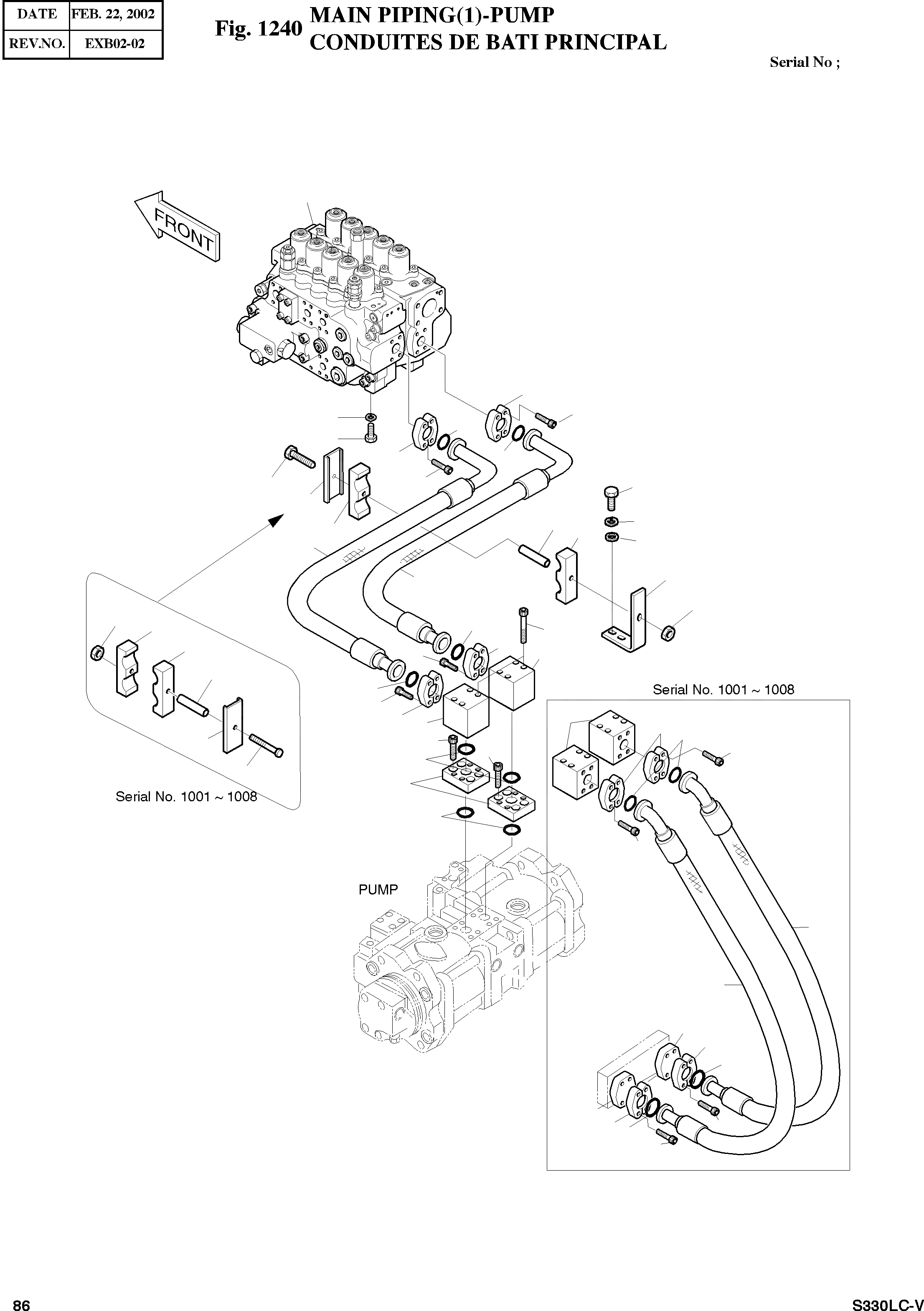 | DATE | FEB. 22, 2002 |
|---|---|
| REV.NO. | EXB02-02 |

Fig. 1240 MAIN PIPING(1)-PUMP
CONDUITES DE BATI PRINCIPAL

Serial No ;

FRONT

Serial No. 1001 ~ 1008

Serial No. 1001 ~ 1008

PUMP

86

S330LC-V