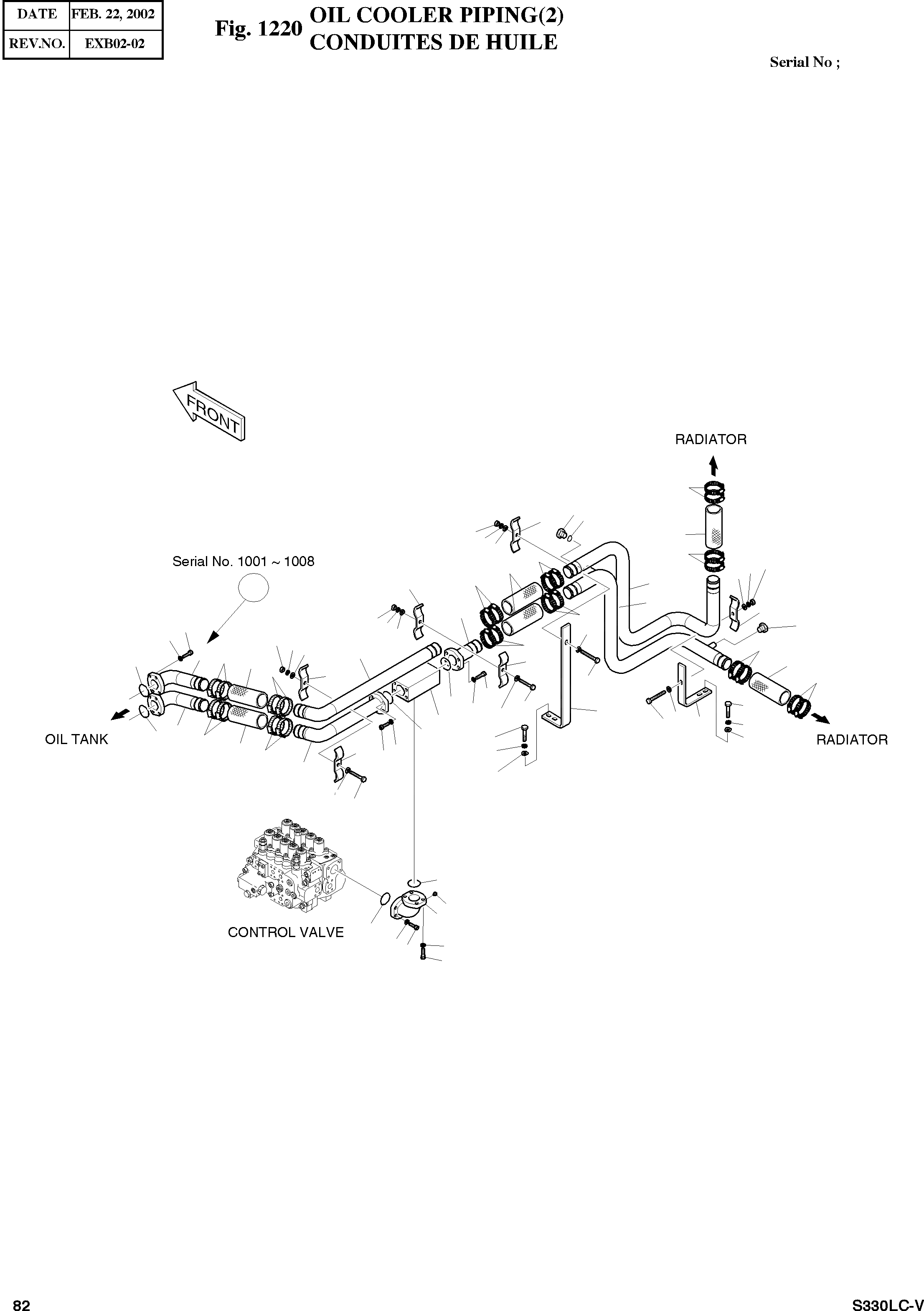 | DATE | FEB. 22, 2002 |
|---|---|
| REV.NO. | EXB02-02 |

Fig. 1220 OIL COOLER PIPING(2)
CONDUITES DE HUILE

Serial No ;

FRONT

RADIATOR

Serial No. 1001 ~ 1008

OIL TANK

RADIATOR

CONTROL VALVE

82

S330LC-V