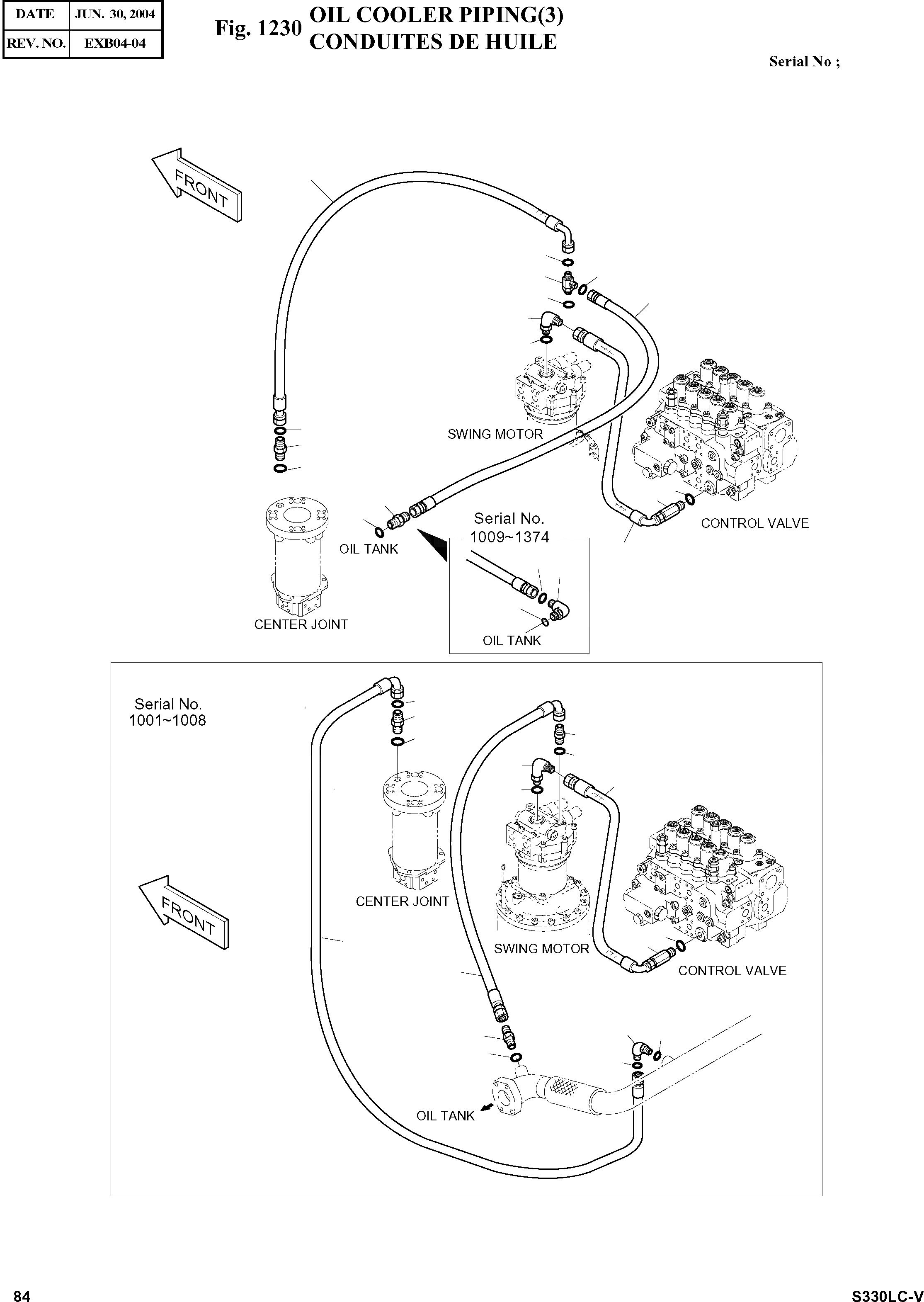 | DATE | JUN. 30, 2004 |
|---|---|
| REV. NO. | EXB04-04 |

Fig. 1230 OIL COOLER PIPING(3)
CONDUITES DE HUILE

Serial No ;

FRONT

SWING MOTOR

CONTROL VALVE

OIL TANK

Serial No.
1009~1374

OIL TANK

CENTER JOINT

Serial No.
1001~1008

CENTER JOINT

FRONT

SWING MOTOR

CONTROL VALVE

OIL TANK

84

S330LC-V