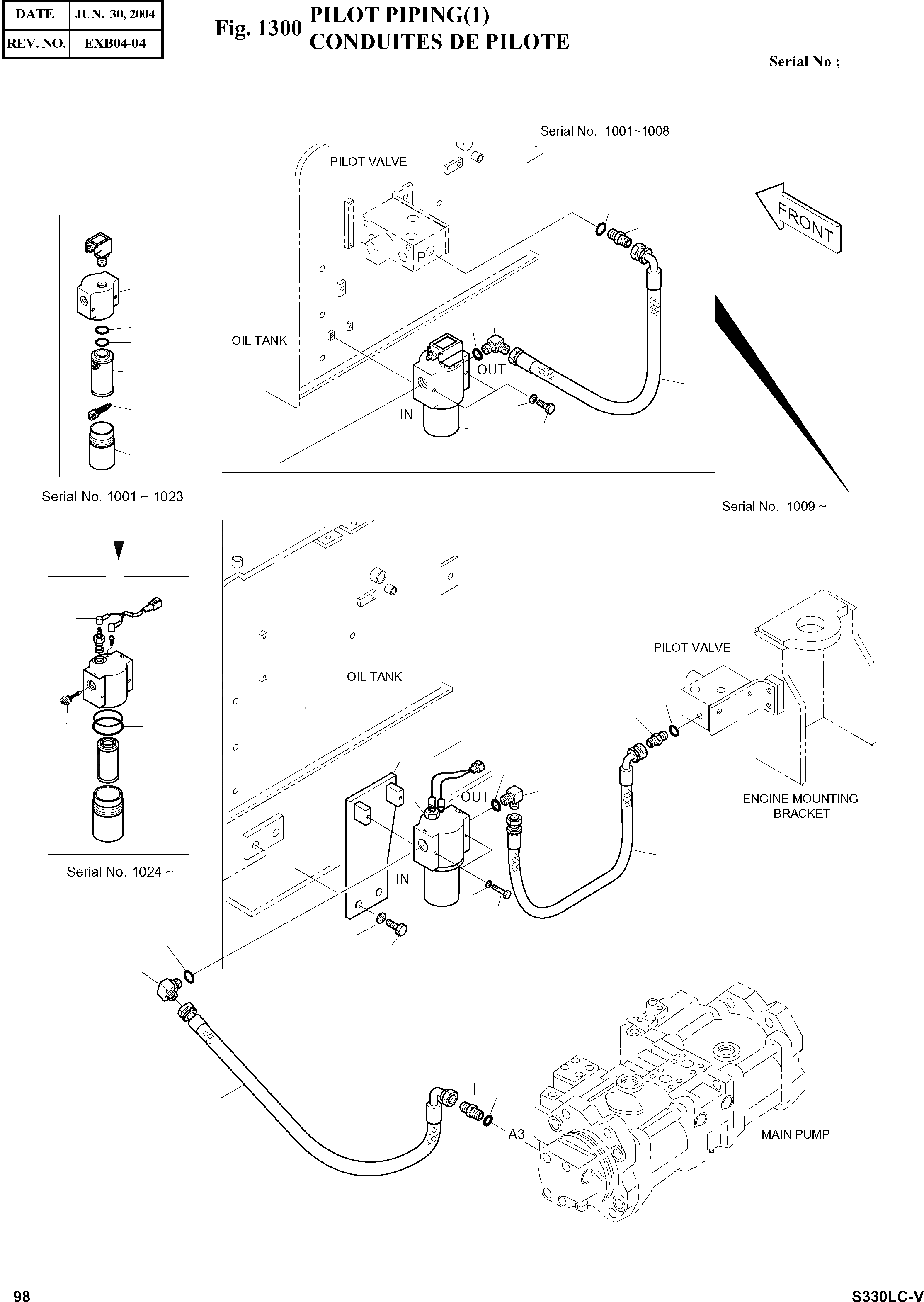 | DATE | JUN. 30, 2004 |
|---|---|
| REV. NO. | EXB04-04 |

Fig. 1300 PILOT PIPING(1)
CONDUITES DE PILOTE

Serial No ;

Serial No. 1001~1008

PILOT VALVE

FRONT

P

OIL TANK

OUT

IN

Serial No. 1001 ~ 1023

Serial No. 1009 ~

PILOT VALVE

OIL TANK

OUT

ENGINE MOUNTING BRACKET

IN

Serial No. 1024 ~

A3

MAIN PUMP

98

S330LC-V