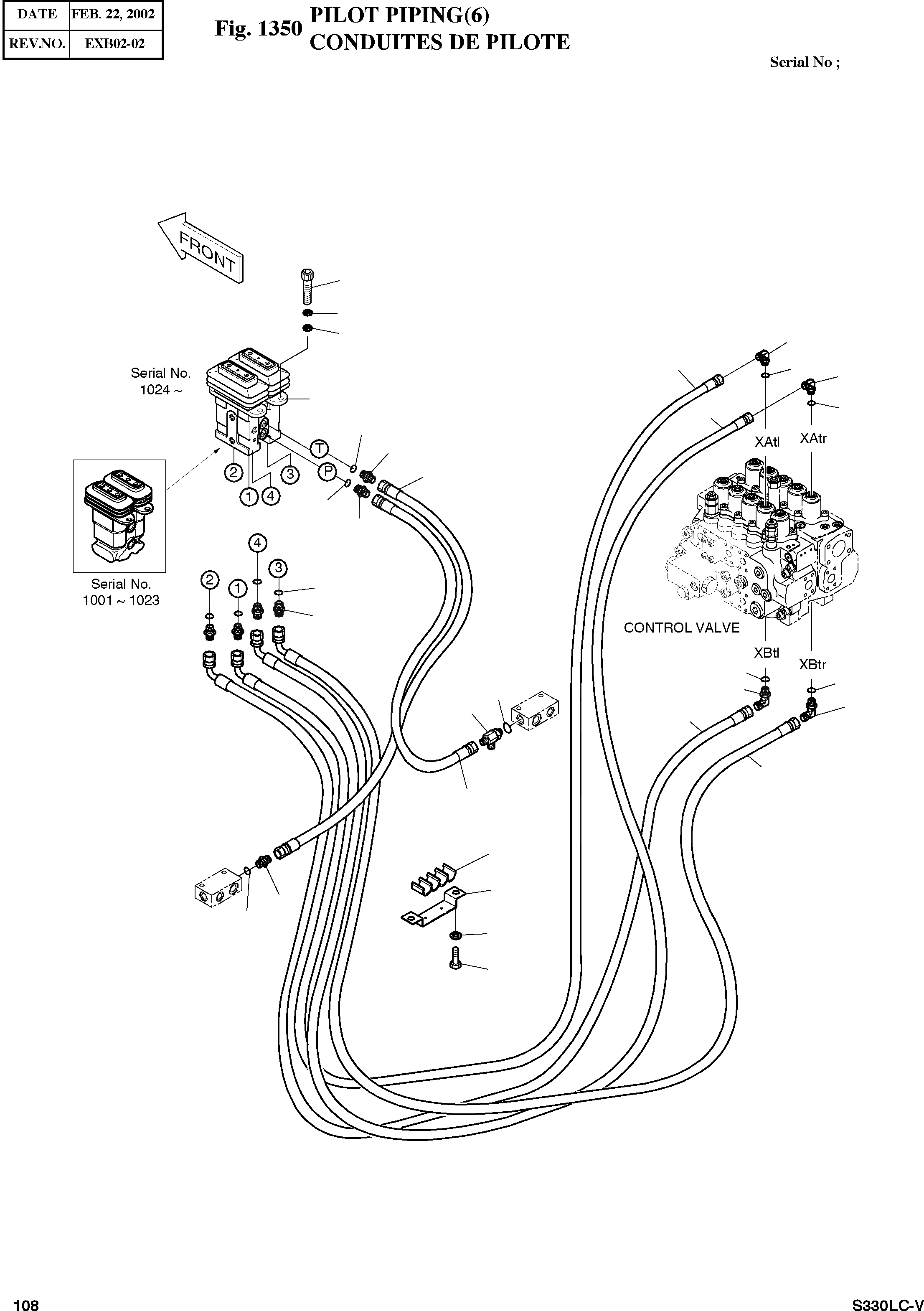 | DATE | FEB. 22, 2002 |
|---|---|
| REV.NO. | EXB02-02 |

Fig. 1350 PILOT PIPING(6)
CONDUITES DE PILOTE

Serial No ;

FRONT

Serial No.
1024 ~

T
P
2
3
1
4

Serial No.
1001 ~ 1023

4
3
2
1

XAtl
XAtr

CONTROL VALVE

XBtl
XBtr

108

S330LC-V