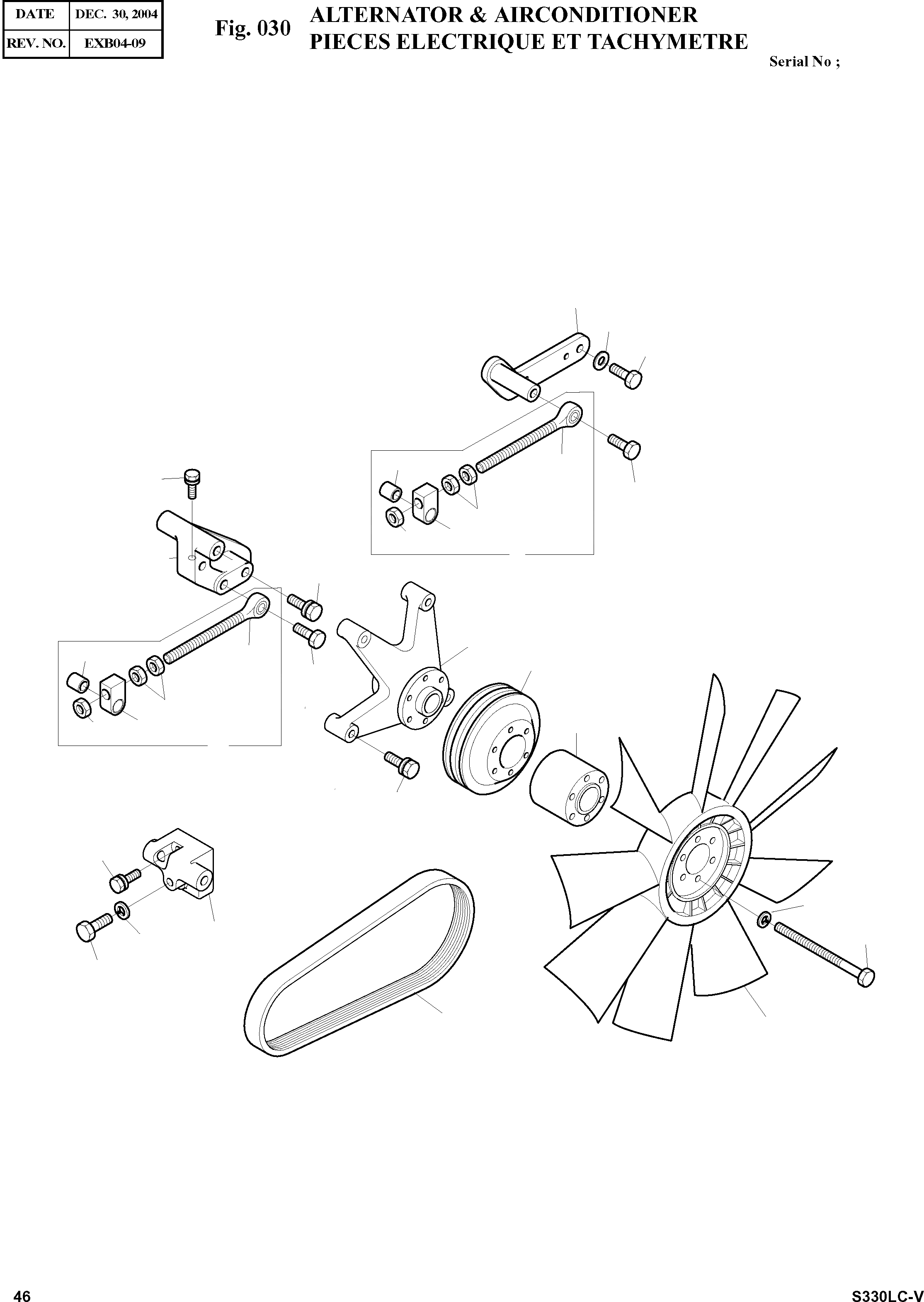 | DATE | DEC. 30, 2004 |
|---|---|
| REV. NO. | EXB04-09 |

Fig. 030 ALTERNATOR & AIRCONDITIONER
PIECES ELECTRIQUE ET TACHYMETRE

Serial No ;

46

S330LC-V