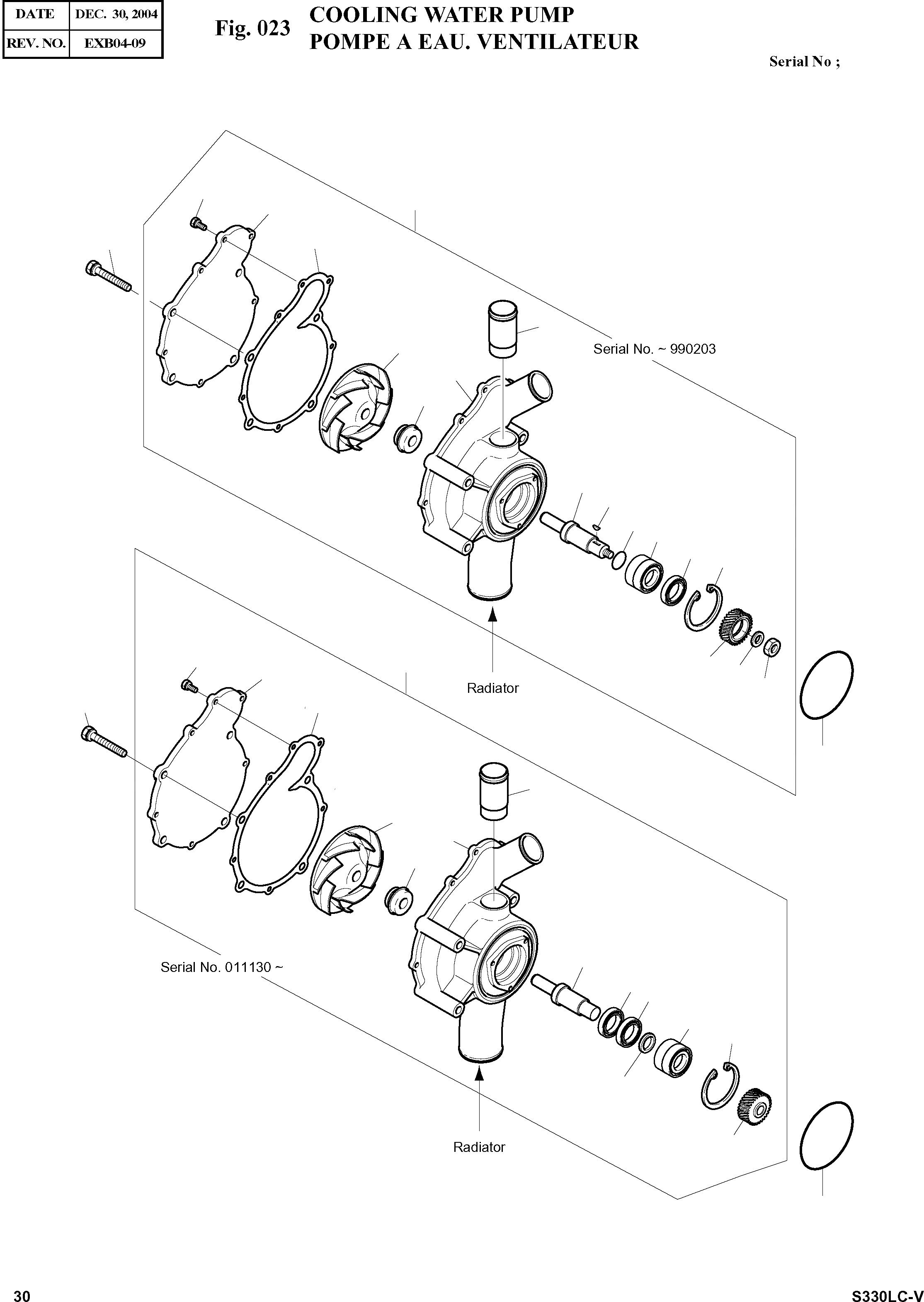 | DATE | DEC. 30, 2004 |
|---|---|
| REV. NO. | EXB04-09 |

Fig. 023 COOLING WATER PUMP
POMPE A EAU. VENTILATEUR

Serial No ;

Serial No. ~ 990203

Radiator

Serial No. 011130 ~

Radiator

30

S330LC-V