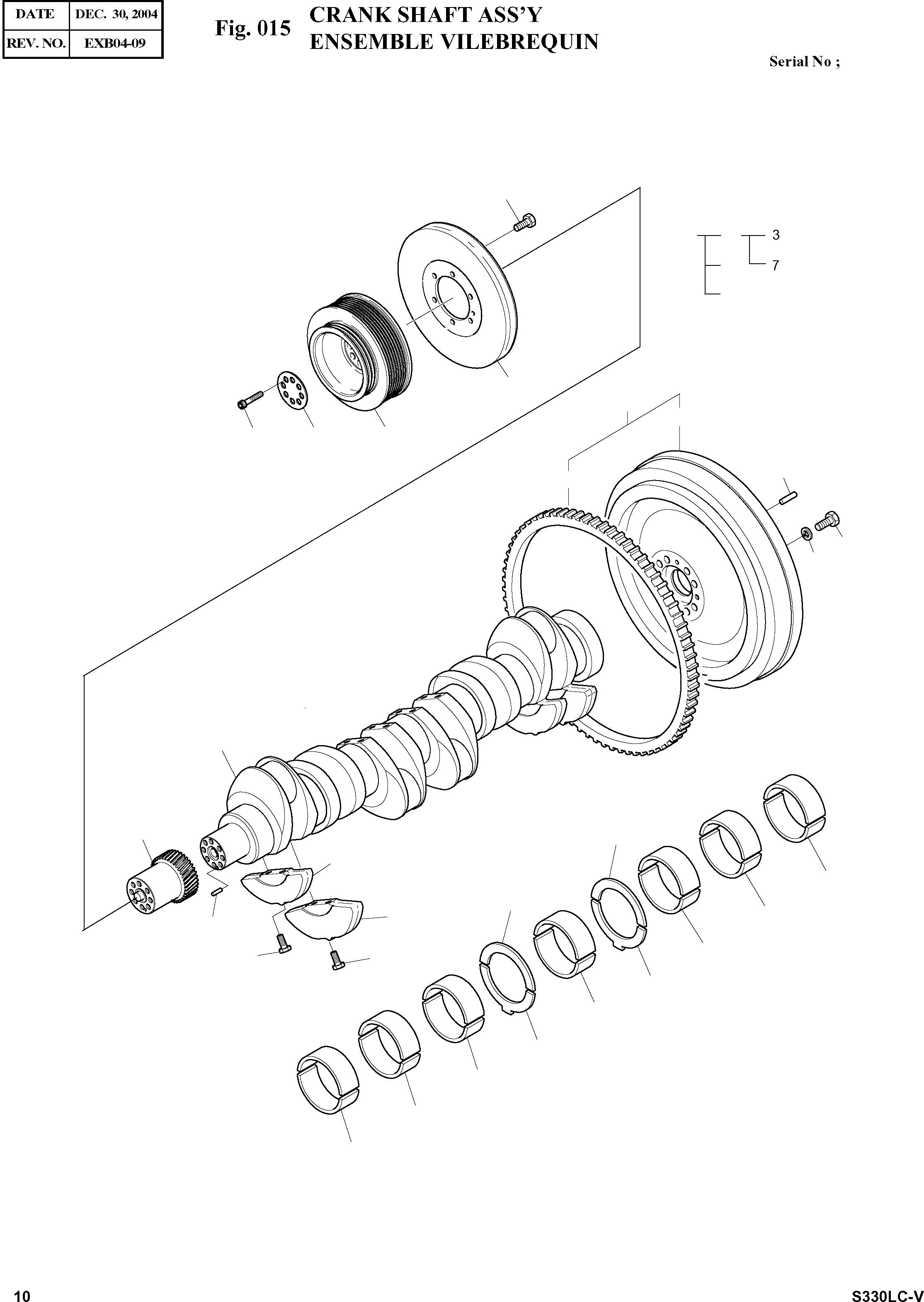 | DATE | DEC. 30, 2004 |
|---|---|
| REV. NO. | EXB04-09 |

Fig. 015 CRANK SHAFT ASS'Y
ENSEMBLE VILEBREQUIN

Serial No ;

3
7

10

S330LC-V