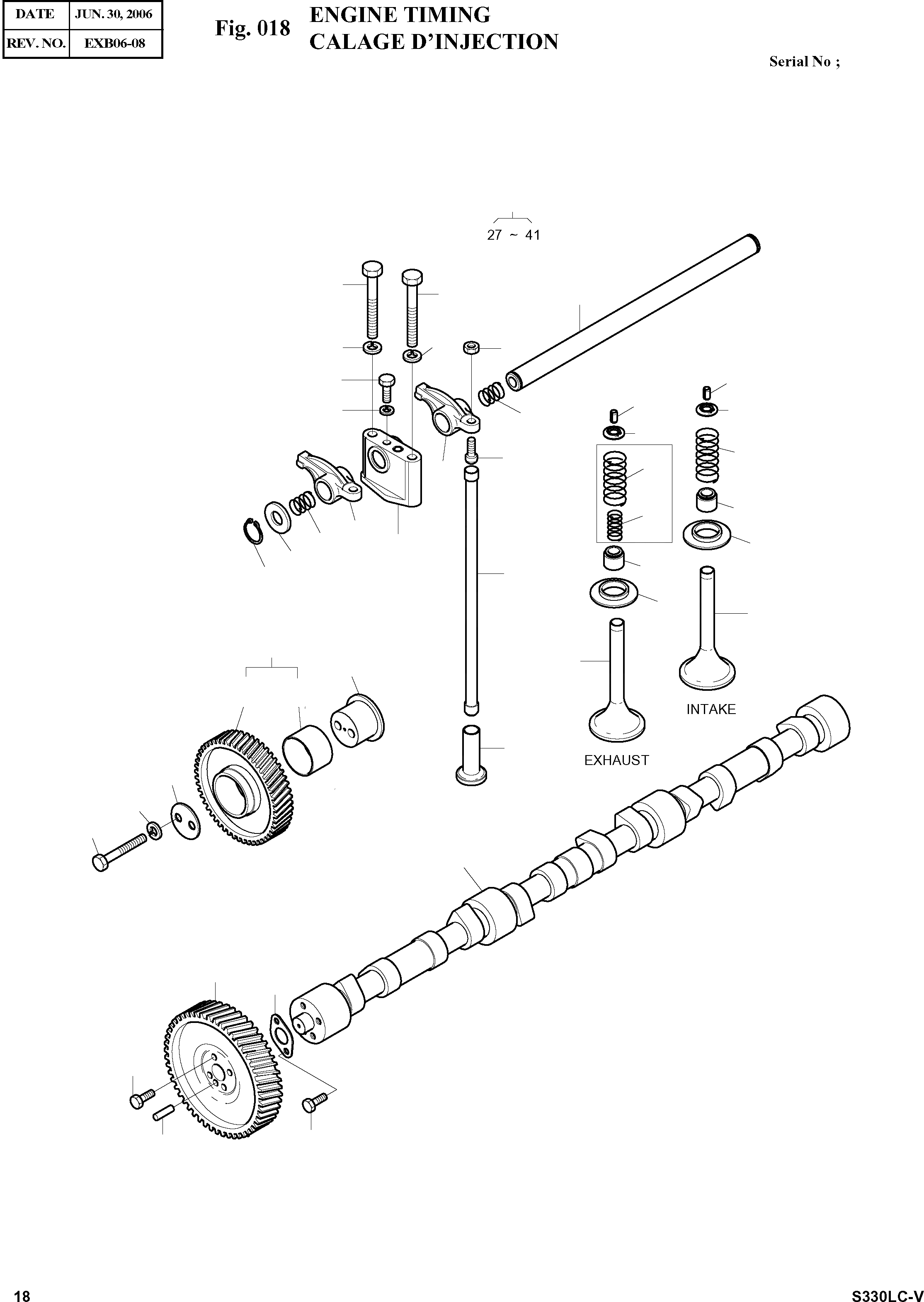 | DATE | JUN. 30, 2006 |
|---|---|
| REV. NO. | EXB06-08 |

Fig. 018 ENGINE TIMING
CALAGE D'INJECTION

Serial No ;

27 ~ 41

INTAKE

EXHAUST

18

S330LC-V