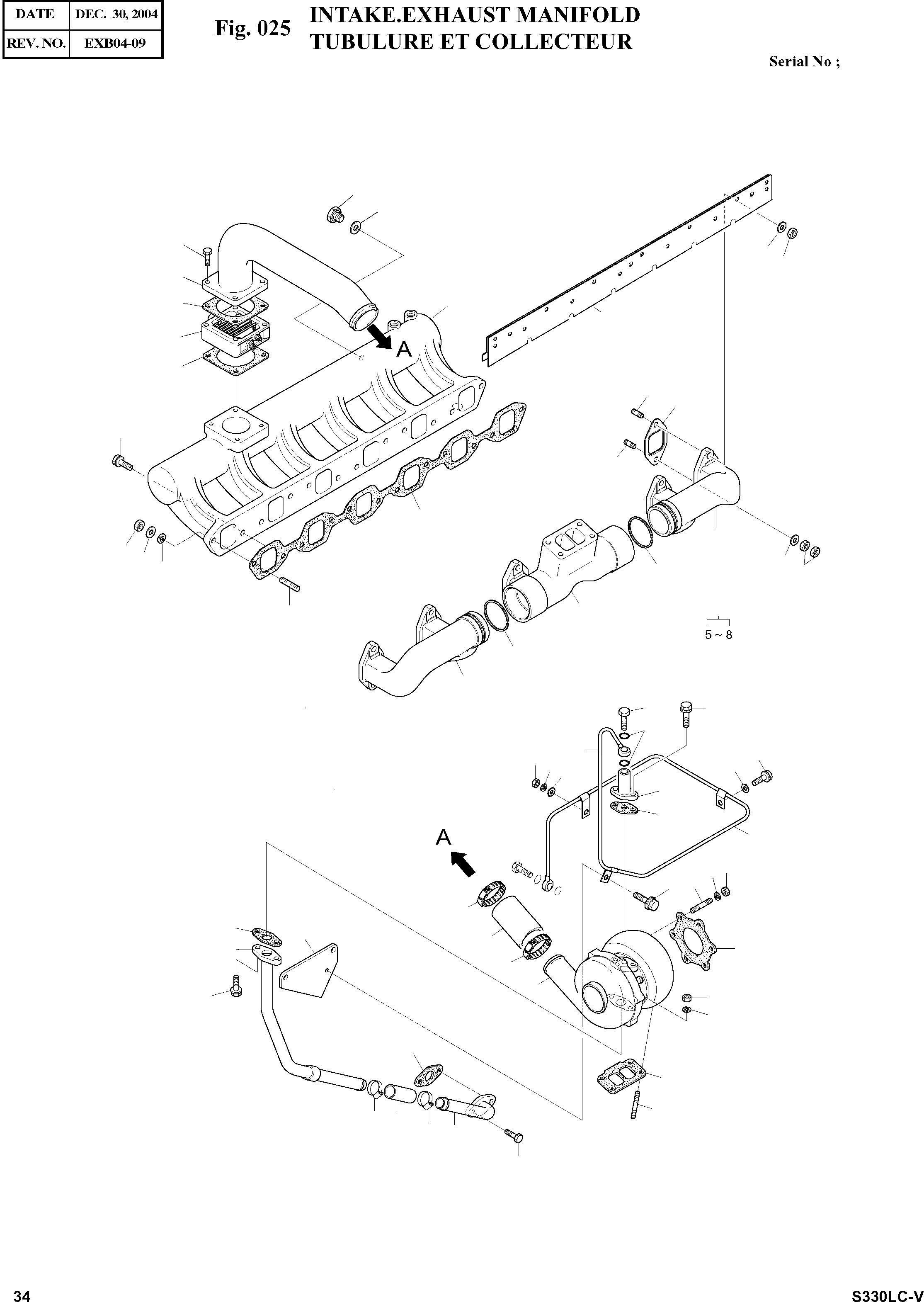 | DATE | DEC. 30, 2004 |
|---|---|
| REV. NO. | EXB04-09 |

Fig. 025 INTAKE.EXHAUST MANIFOLD
TUBULURE ET COLLECTEUR

Serial No ;

A

5 ~ 8

A

34

S330LC-V