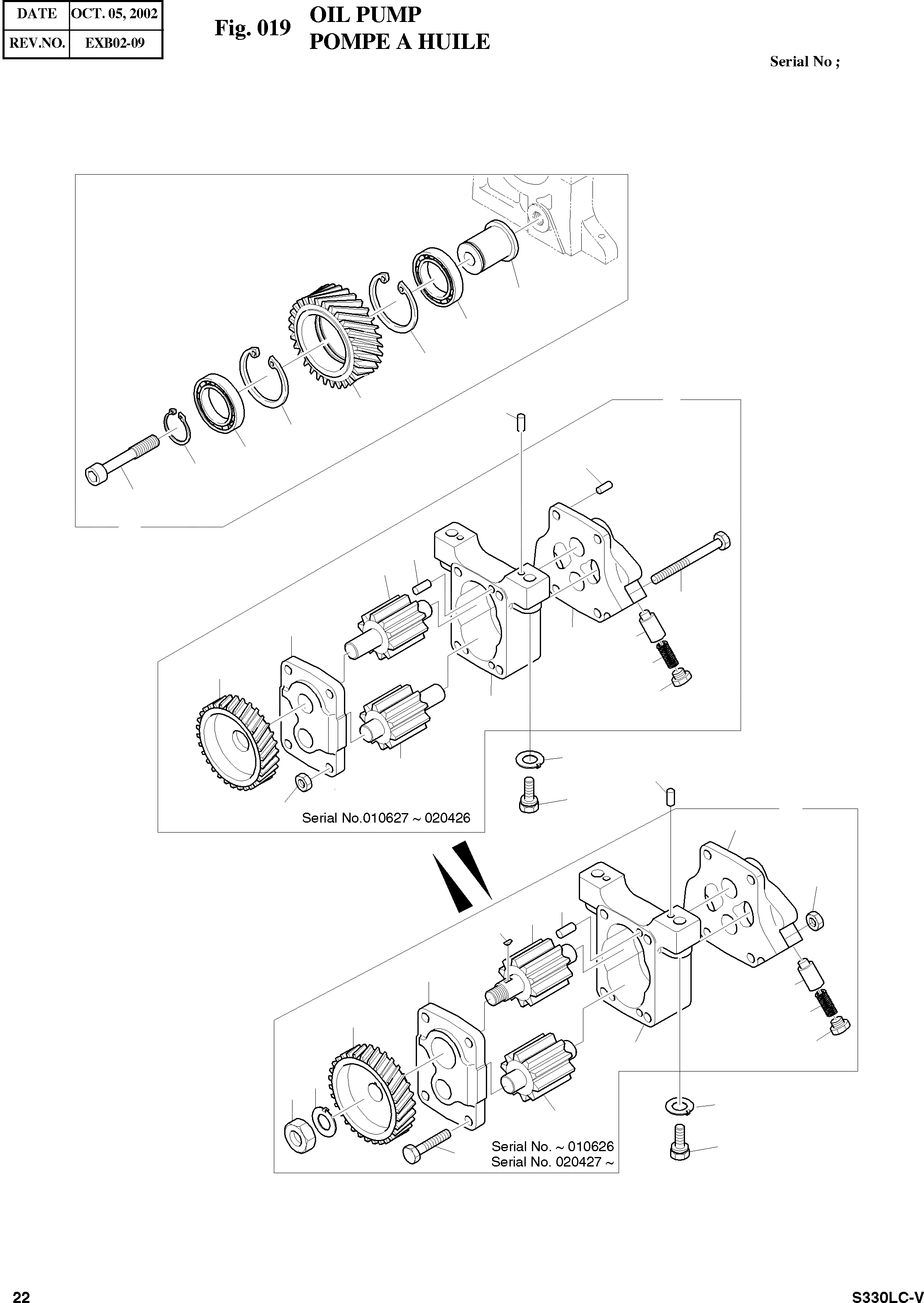 | DATE | OCT. 05, 2002 |
|---|---|
| REV.NO. | EXB02-09 |

Fig. 019 OIL PUMP
POMPE A HUILE

Serial No ;

Serial No.010627 ~ 020426

Serial No. ~ 010626
Serial No. 020427 ~

22

S330LC-V