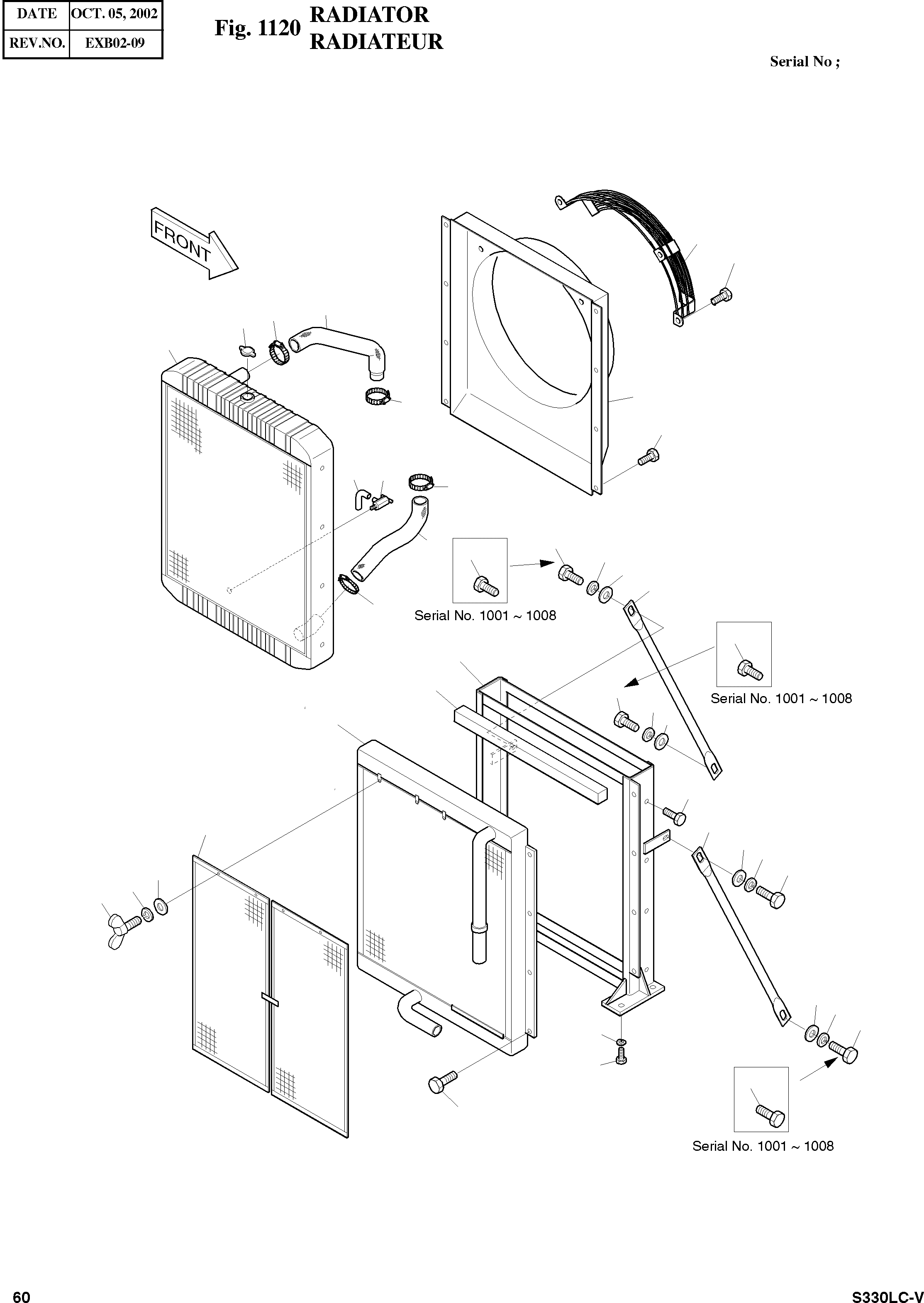 | DATE | OCT. 05, 2002 |
|---|---|
| REV.NO. | EXB02-09 |

Fig. 1120 RADIATOR
RADIATEUR

Serial No ;

FRONT

Serial No. 1001 ~ 1008

Serial No. 1001 ~ 1008

Serial No. 1001 ~ 1008

60

S330LC-V