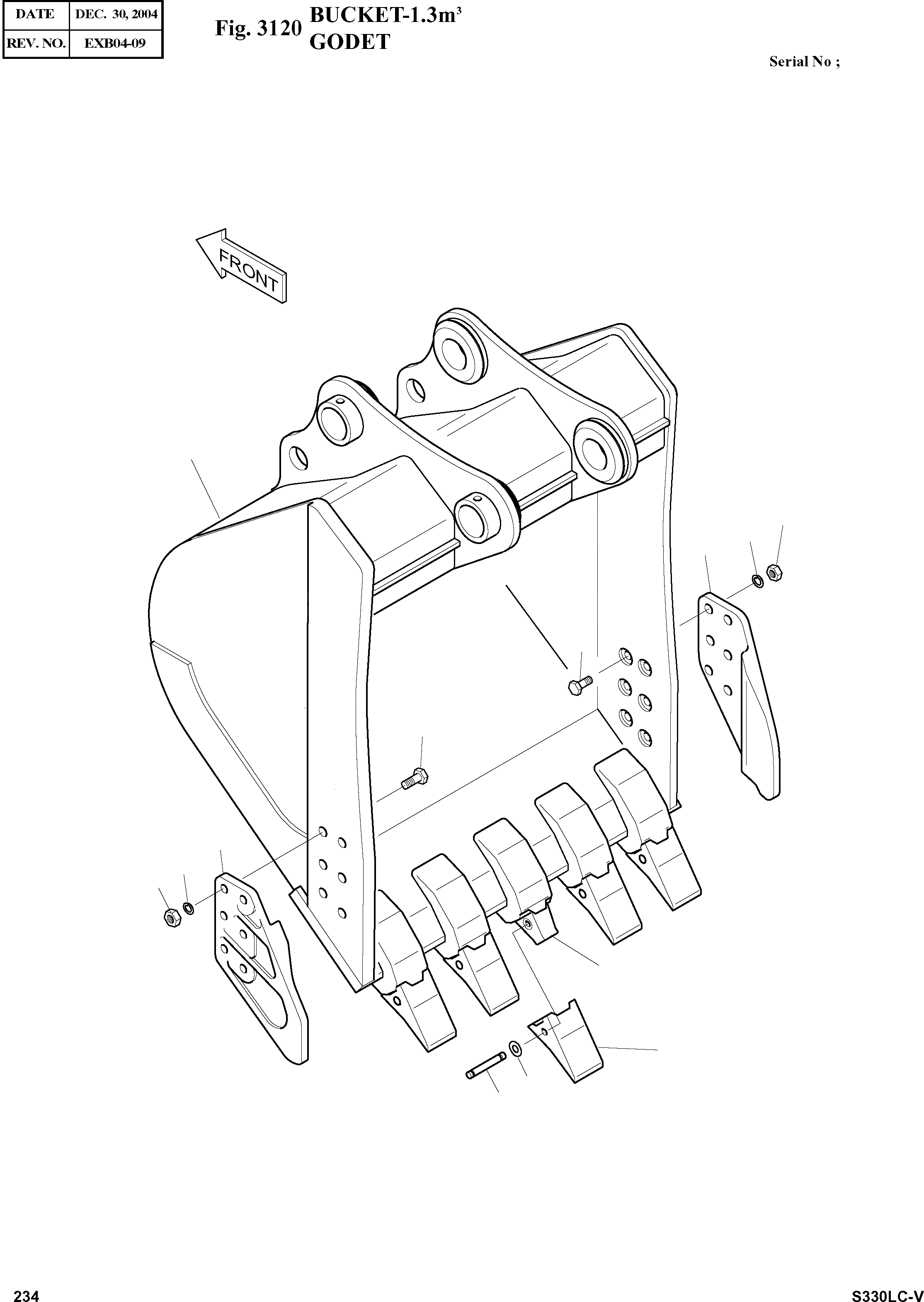 | DATE | DEC. 30, 2004 |
|---|---|
| REV. NO. | EXB04-09 |

Fig. 3120 BUCKET-1.3m$^3$
GODET

Serial No ;

FRONT

234

S330LC-V