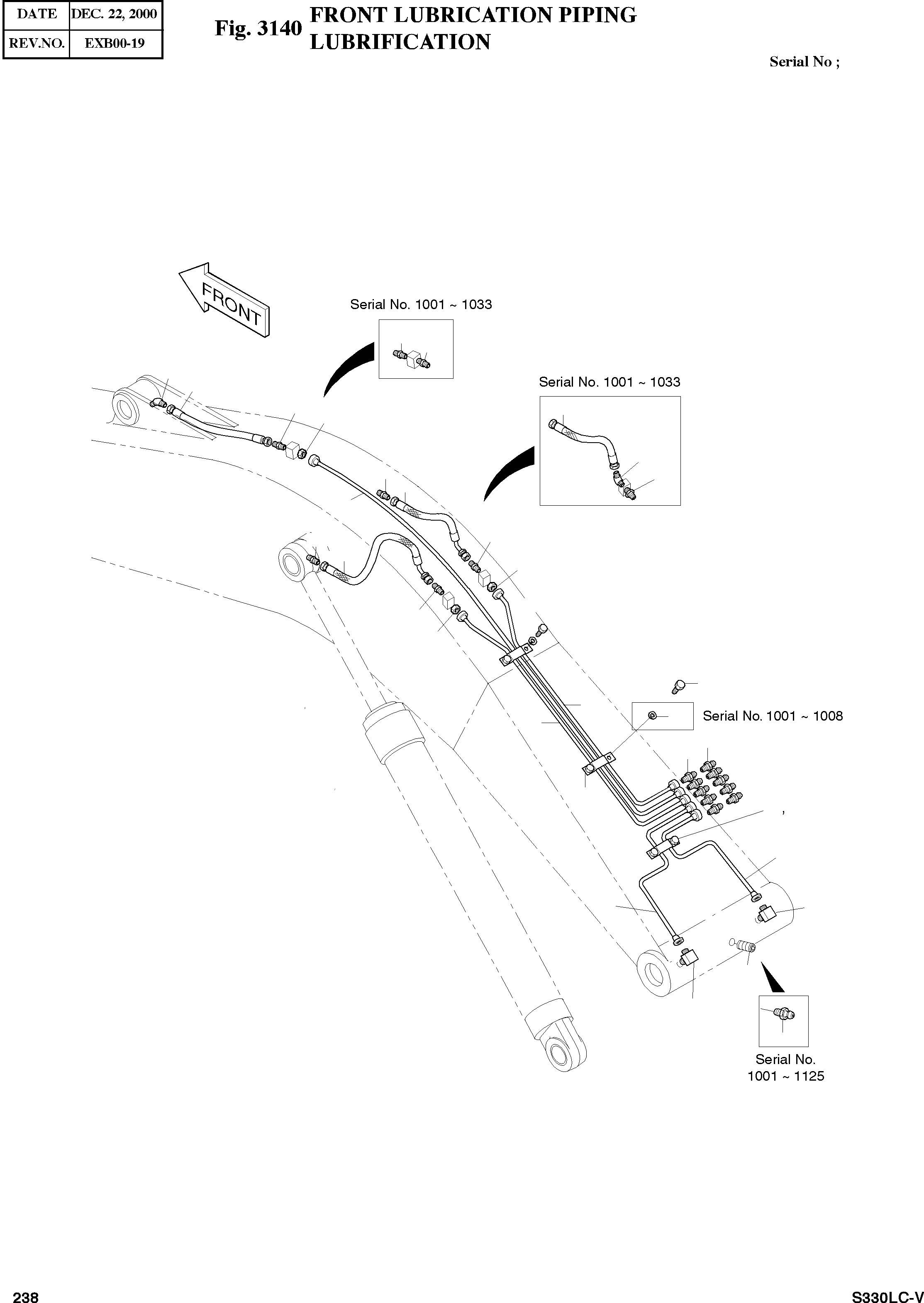 | DATE | DEC. 22, 2000 |
|---|---|
| REV.NO. | EXB00-19 |

Fig. 3140 FRONT LUBRICATION PIPING LUBRIFICATION

Serial No ;

FRONT

Serial No. 1001 ~ 1033

Serial No. 1001 ~ 1033

Serial No. 1001 ~ 1008

Serial No. 1001 ~ 1125

238

S330LC-V