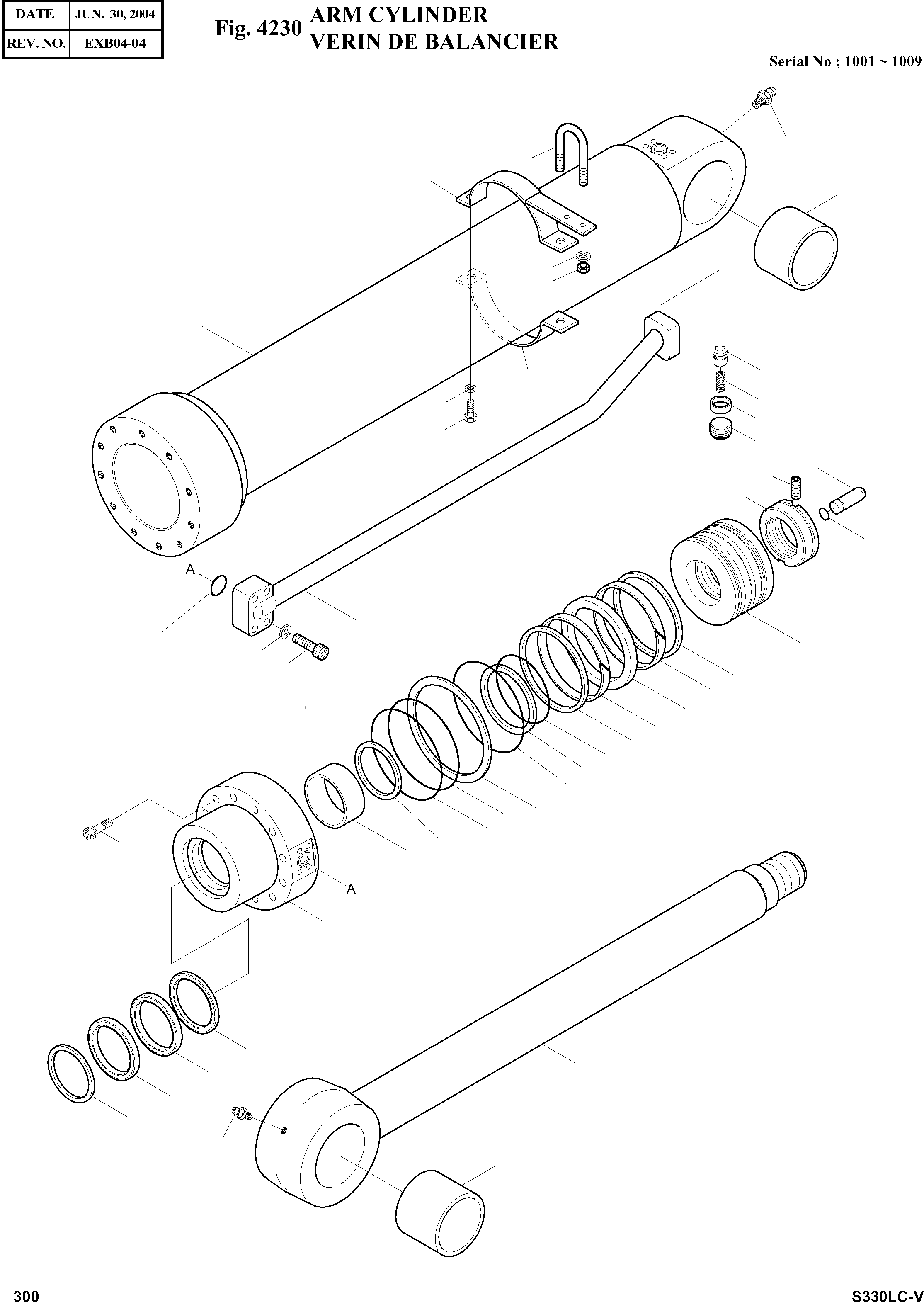 | DATE | JUN. 30, 2004 |
|---|---|
| REV. NO. | EXB04-04 |

Fig. 4230 ARM CYLINDER
VERIN DE BALANCIER

Serial No ; 1001 ~ 1009

A

A

300

S330LC-V