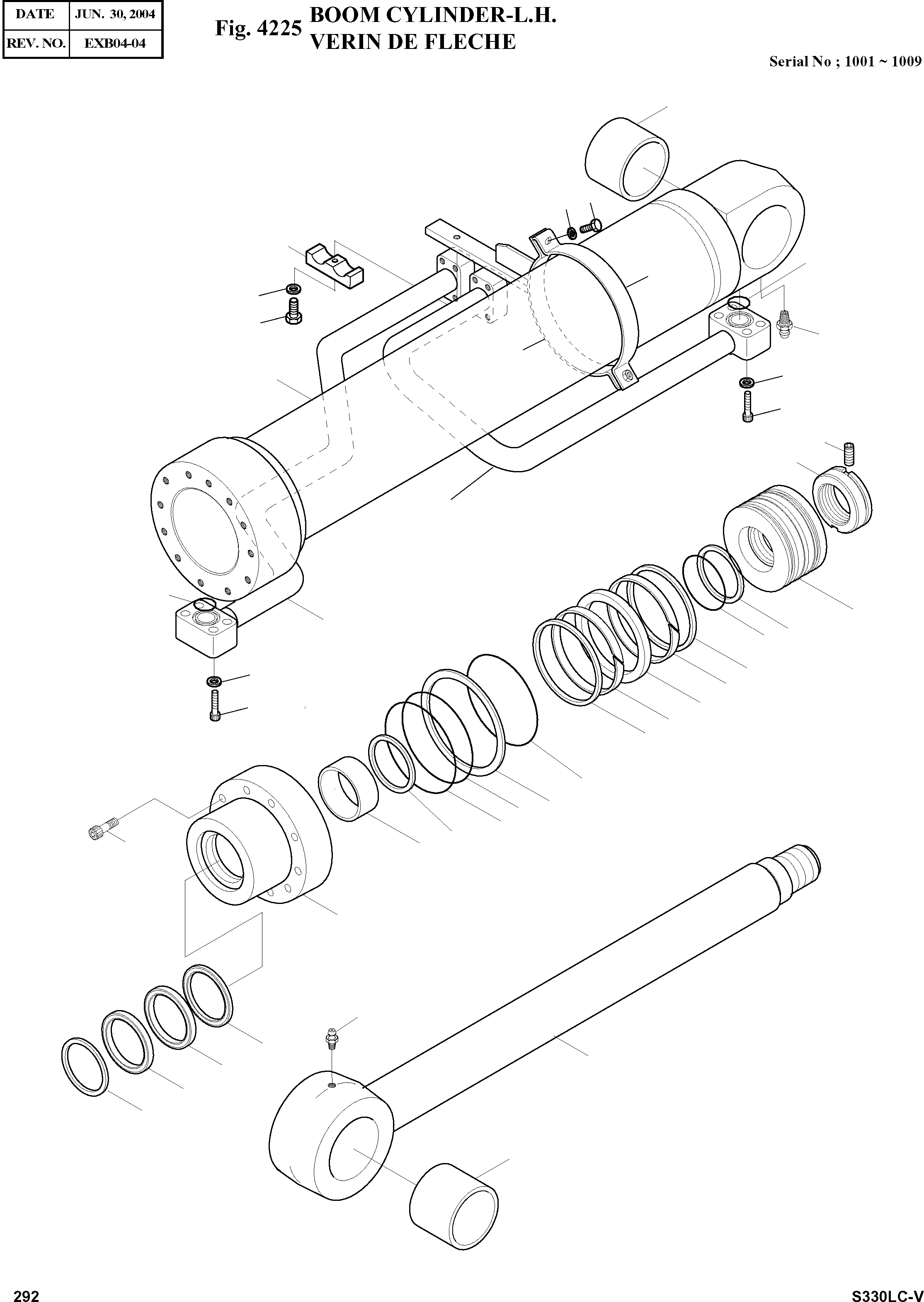 | DATE | JUN. 30, 2004 |
|---|---|
| REV. NO. | EXB04-04 |

Fig. 4225 BOOM CYLINDER-L.H.
VERIN DE FLECHE

Serial No ; 1001 ~ 1009

292

S330LC-V