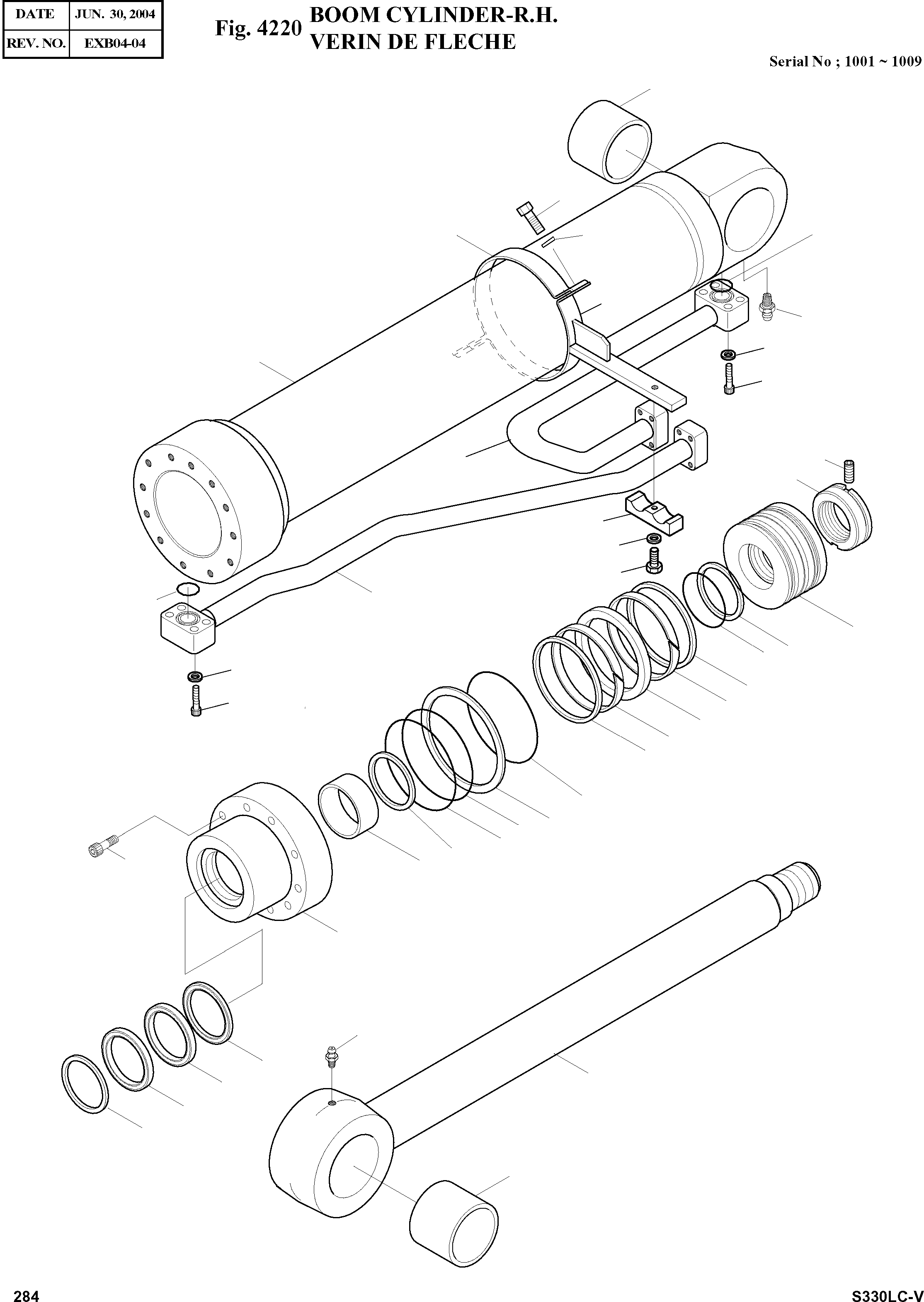 | DATE | JUN. 30, 2004 |
|---|---|
| REV. NO. | EXB04-04 |

Fig. 4220 BOOM CYLINDER-R.H.
VERIN DE FLECHE

Serial No ; 1001 ~ 1009

284

S330LC-V