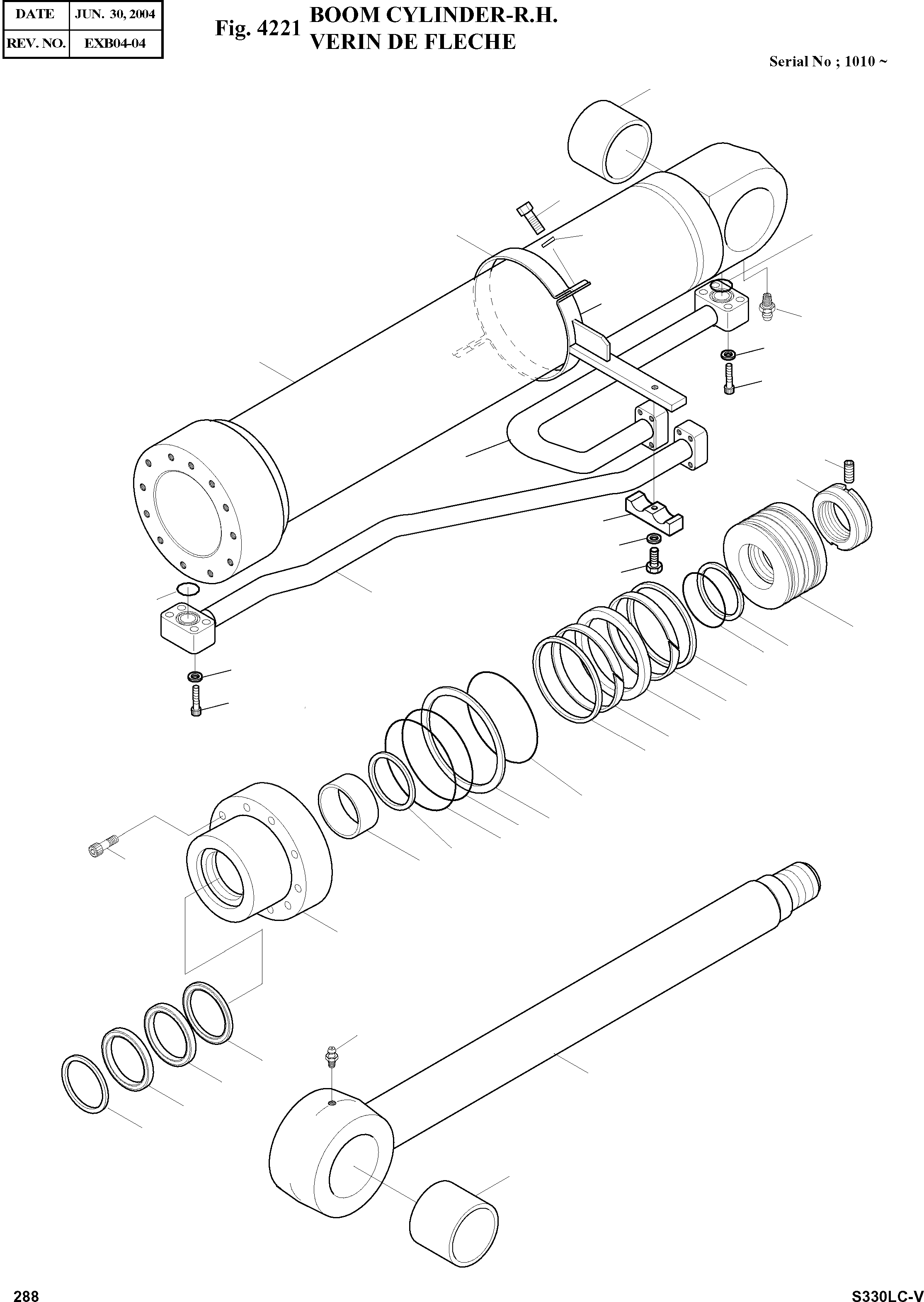 | DATE | JUN. 30, 2004 |
|---|---|
| REV. NO. | EXB04-04 |

Fig. 4221 BOOM CYLINDER-R.H.
VERIN DE FLECHE

Serial No ; 1010 ~

288

S330LC-V