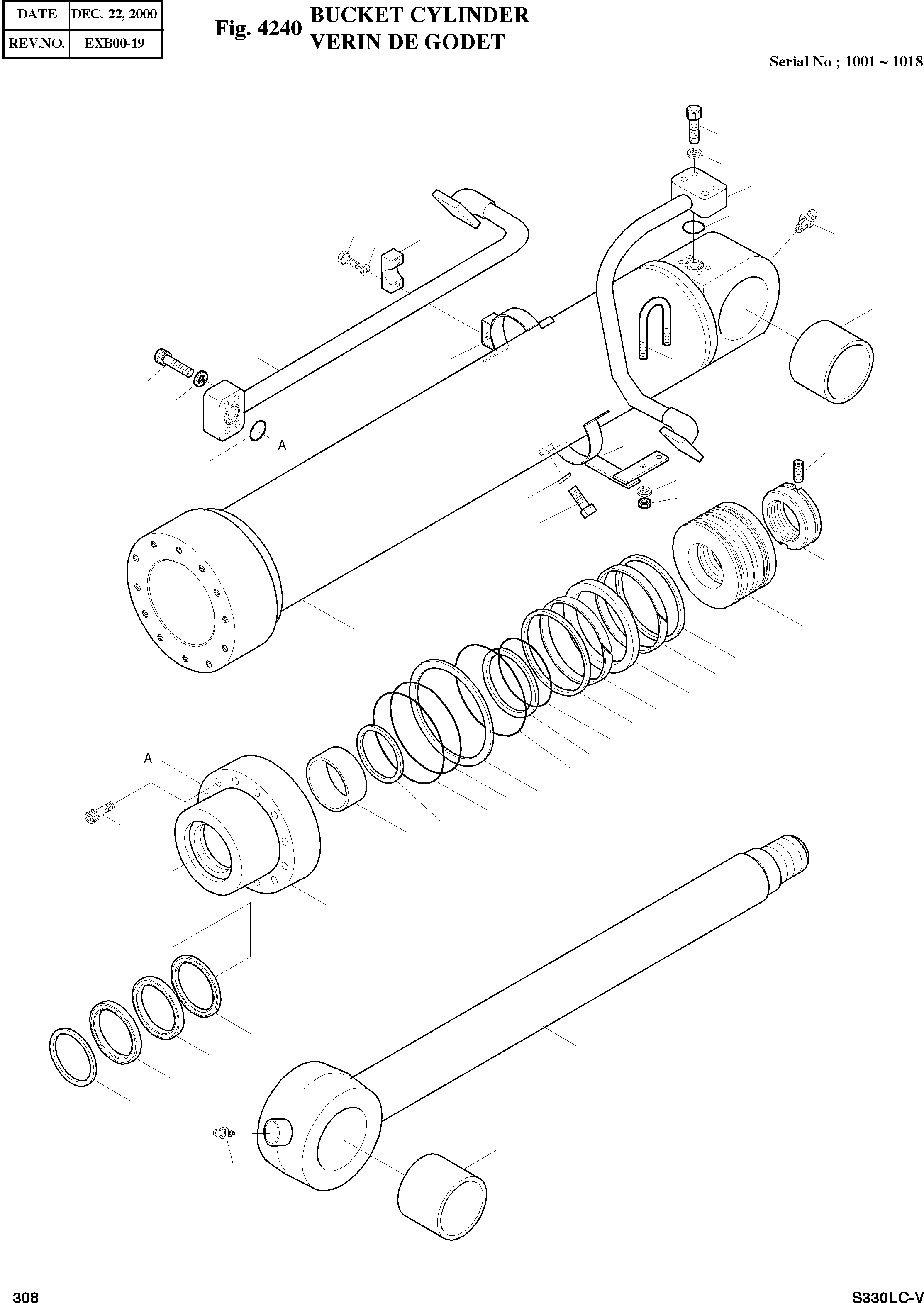 | DATE | DEC. 22, 2000 |
|---|---|
| REV.NO. | EXB00-19 |

Fig. 4240 BUCKET CYLINDER
VERIN DE GODET

Serial No ; 1001 ~ 1018

A

A

308

S330LC-V