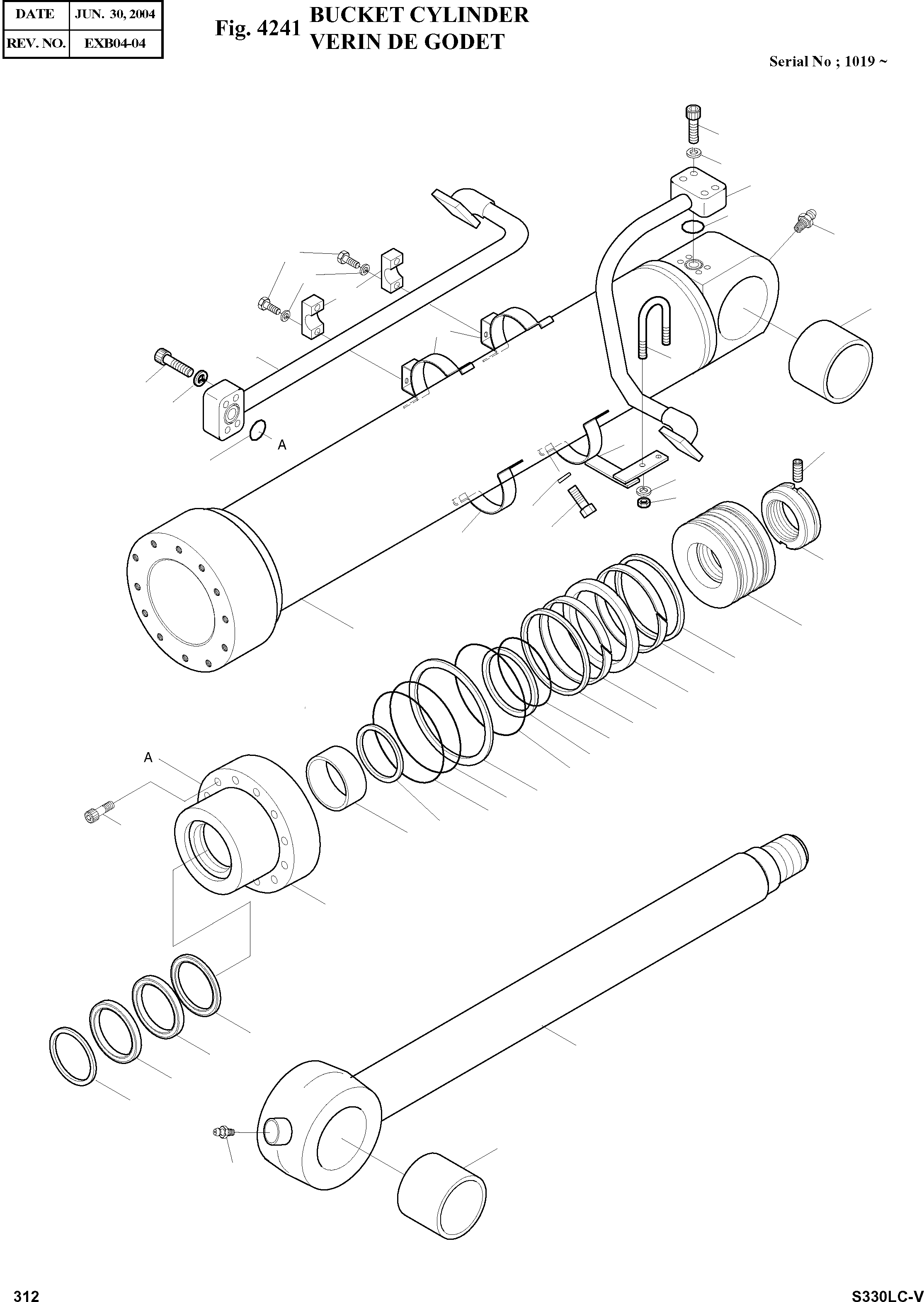 | DATE | JUN. 30, 2004 |
|---|---|
| REV. NO. | EXB04-04 |

Fig. 4241 BUCKET CYLINDER
VERIN DE GODET

Serial No ; 1019 ~

A

A

312

S330LC-V