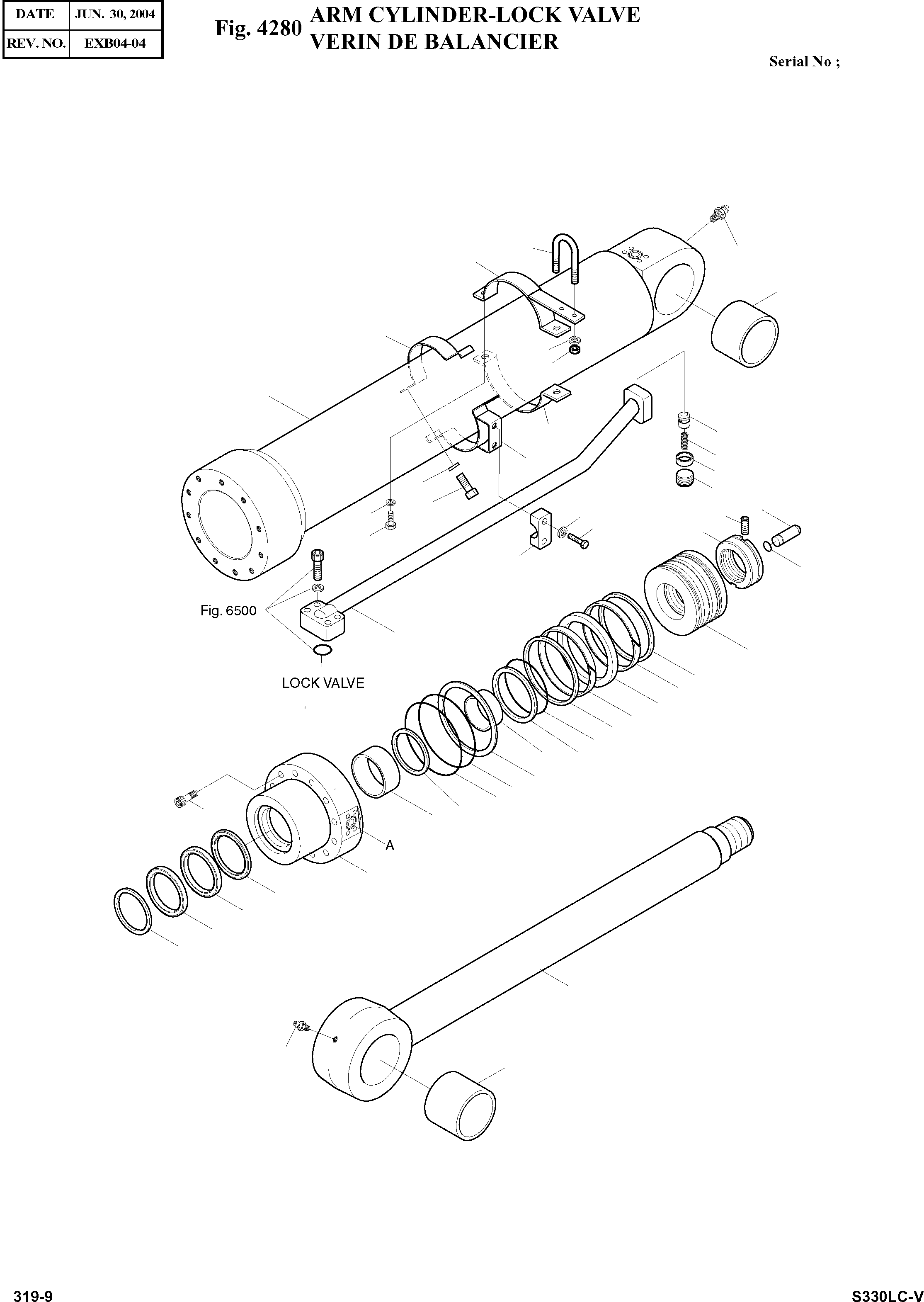 | DATE | JUN. 30, 2004 |
|---|---|
| REV. NO. | EXB04-04 |

Fig. 4280 ARM CYLINDER-LOCK VALVE
VERIN DE BALANCIER

Serial No ;

Fig. 6500

LOCK VALVE

A

319-9

S330LC-V