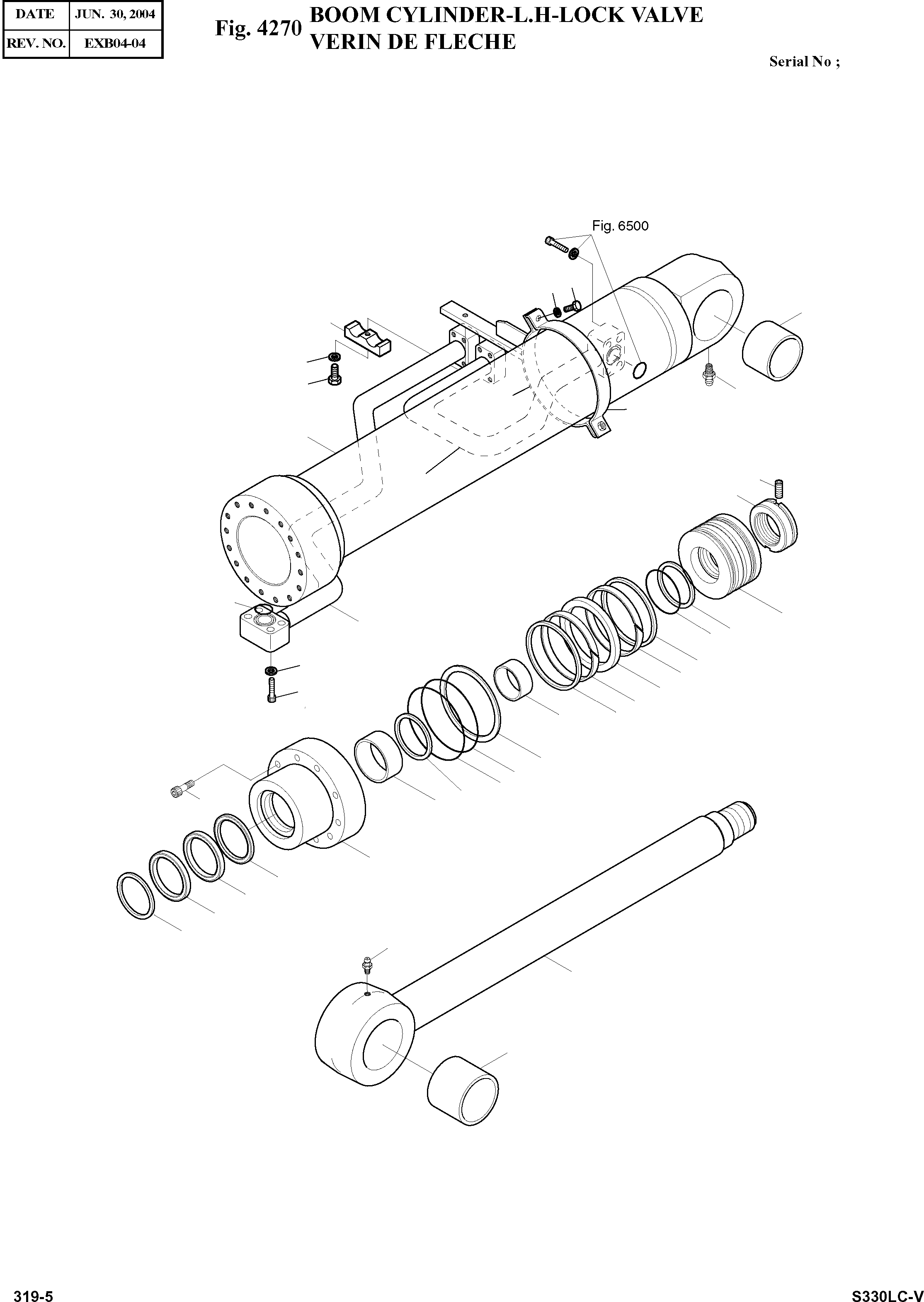 | DATE | JUN. 30, 2004 |
|---|---|
| REV. NO. | EXB04-04 |

Fig. 4270 BOOM CYLINDER-L.H-LOCK VALVE
VERIN DE FLECHE

Serial No ;

Fig. 6500

319-5

S330LC-V