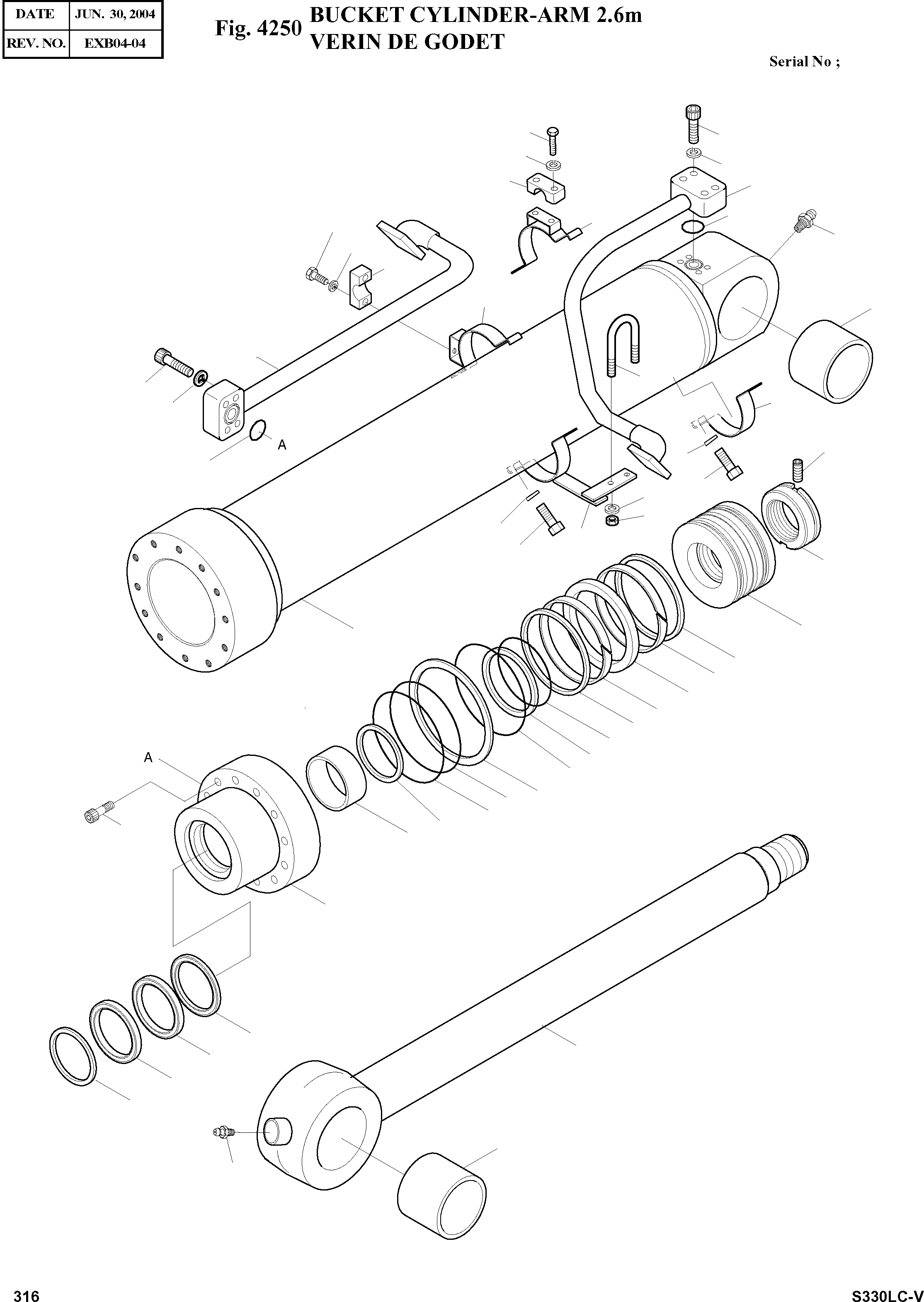 | DATE | JUN. 30, 2004 |
|---|---|
| REV. NO. | EXB04-04 |

Fig. 4250 BUCKET CYLINDER-ARM 2.6m
VERIN DE GODET

Serial No ;

A

A

316

S330LC-V