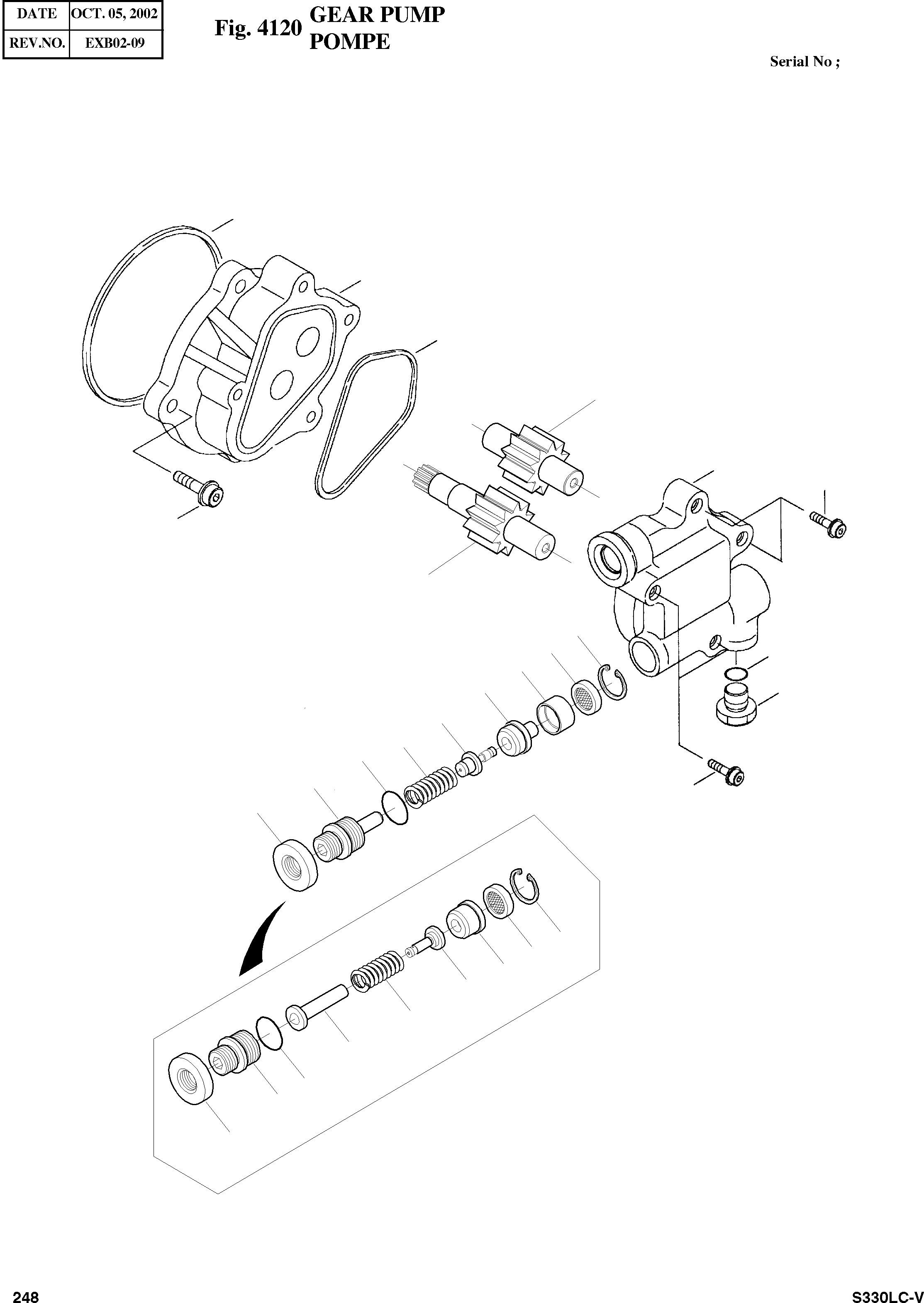 | DATE | OCT. 05, 2002 |
|---|---|
| REV.NO. | EXB02-09 |

Fig. 4120 GEAR PUMP
POMPE

Serial No ;

248

S330LC-V