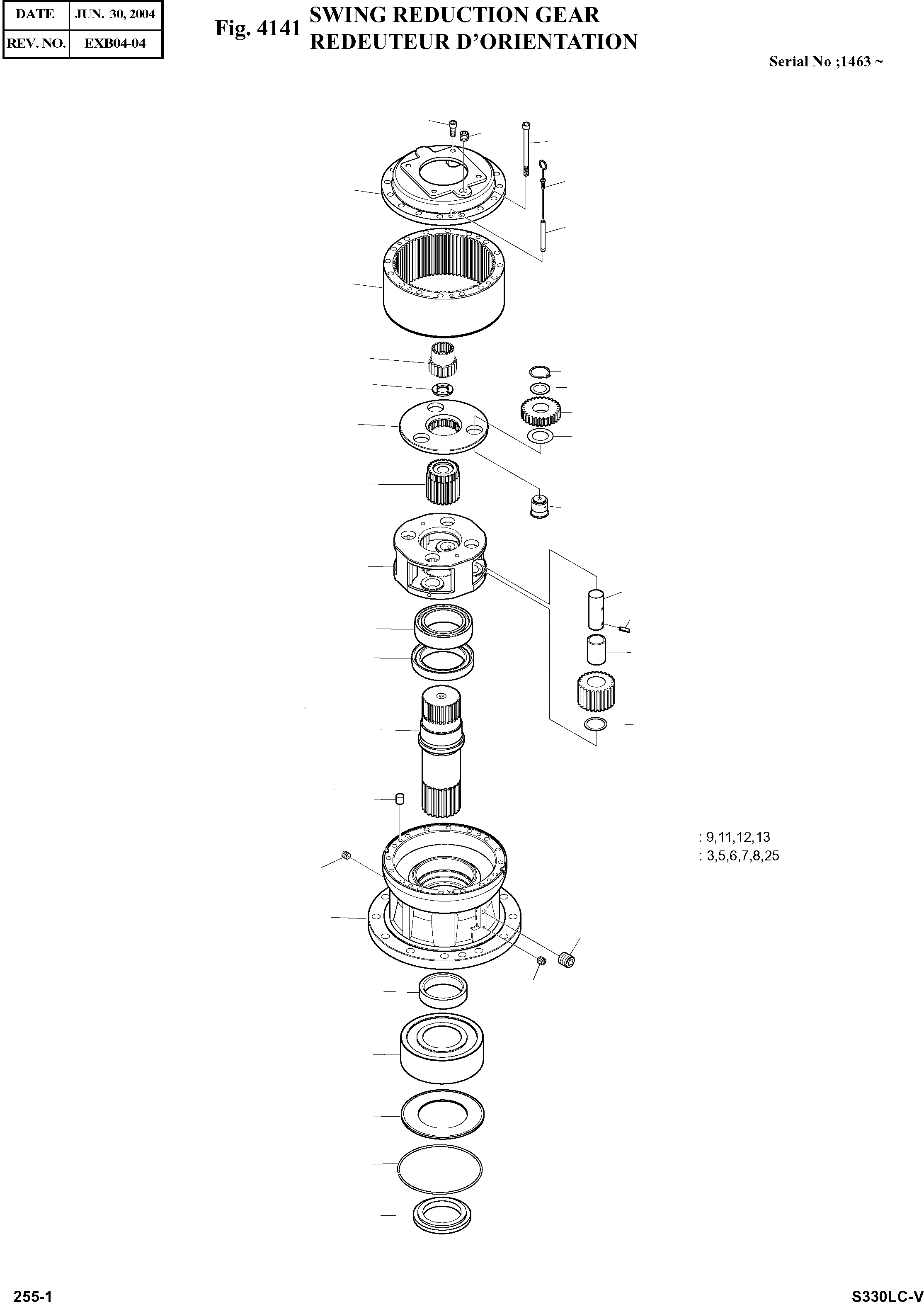 | DATE | JUN. 30, 2004 |
|---|---|
| REV. NO. | EXB04-04 |

Fig. 4141 SWING REDUCTION GEAR
REDEUTEUR D'ORIENTATION

Serial No ;1463 ~

: 9,11,12,13
: 3,5,6,7,8,25

255-1

S330LC-V