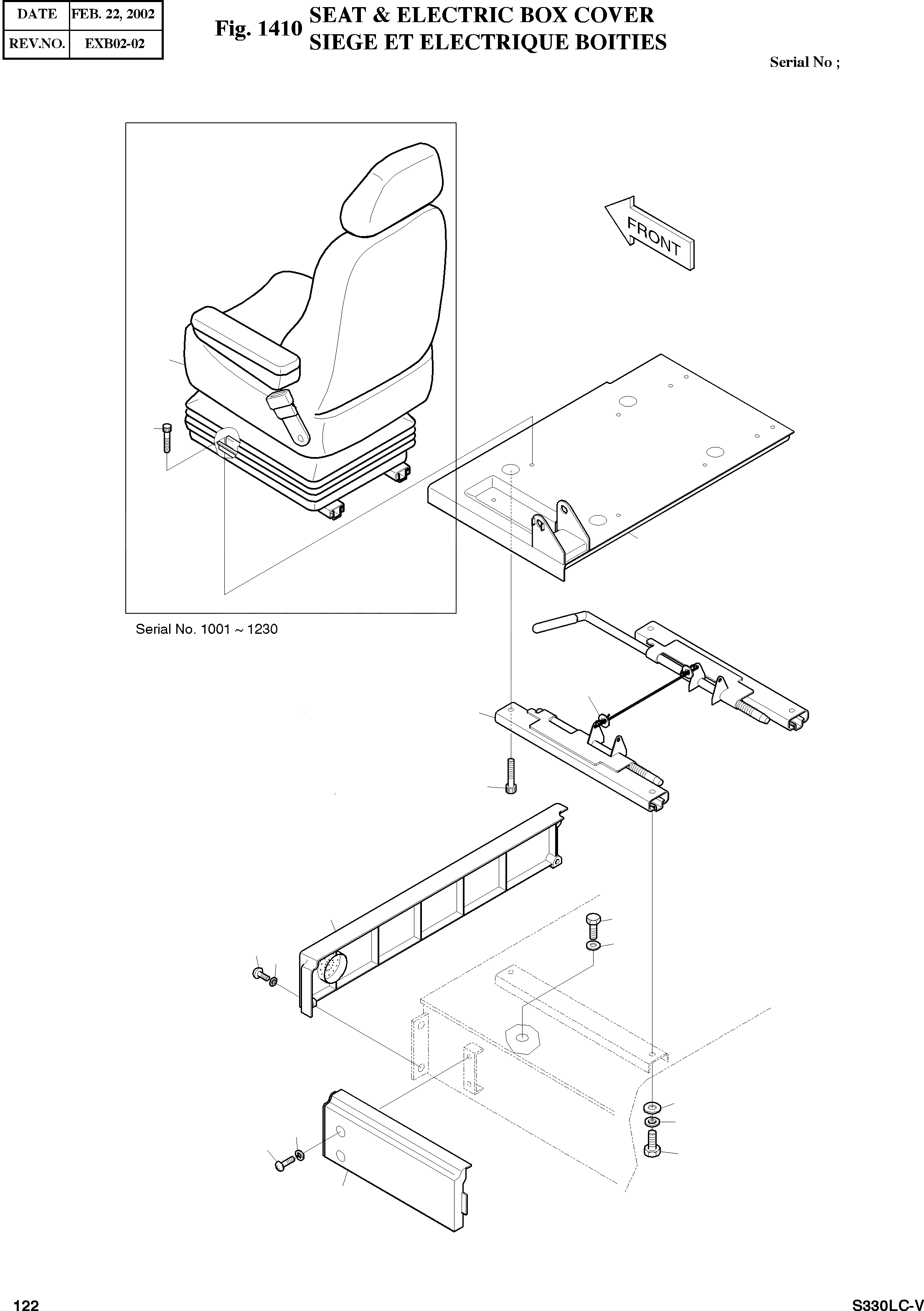 | DATE | FEB. 22, 2002 |
|---|---|
| REV.NO. | EXB02-02 |

Fig. 1410 SEAT & ELECTRIC BOX COVER
SIEGE ET ELECTRIQUE BOITIES

Serial No ;

FRONT

Serial No. 1001 ~ 1230

122

S330LC-V