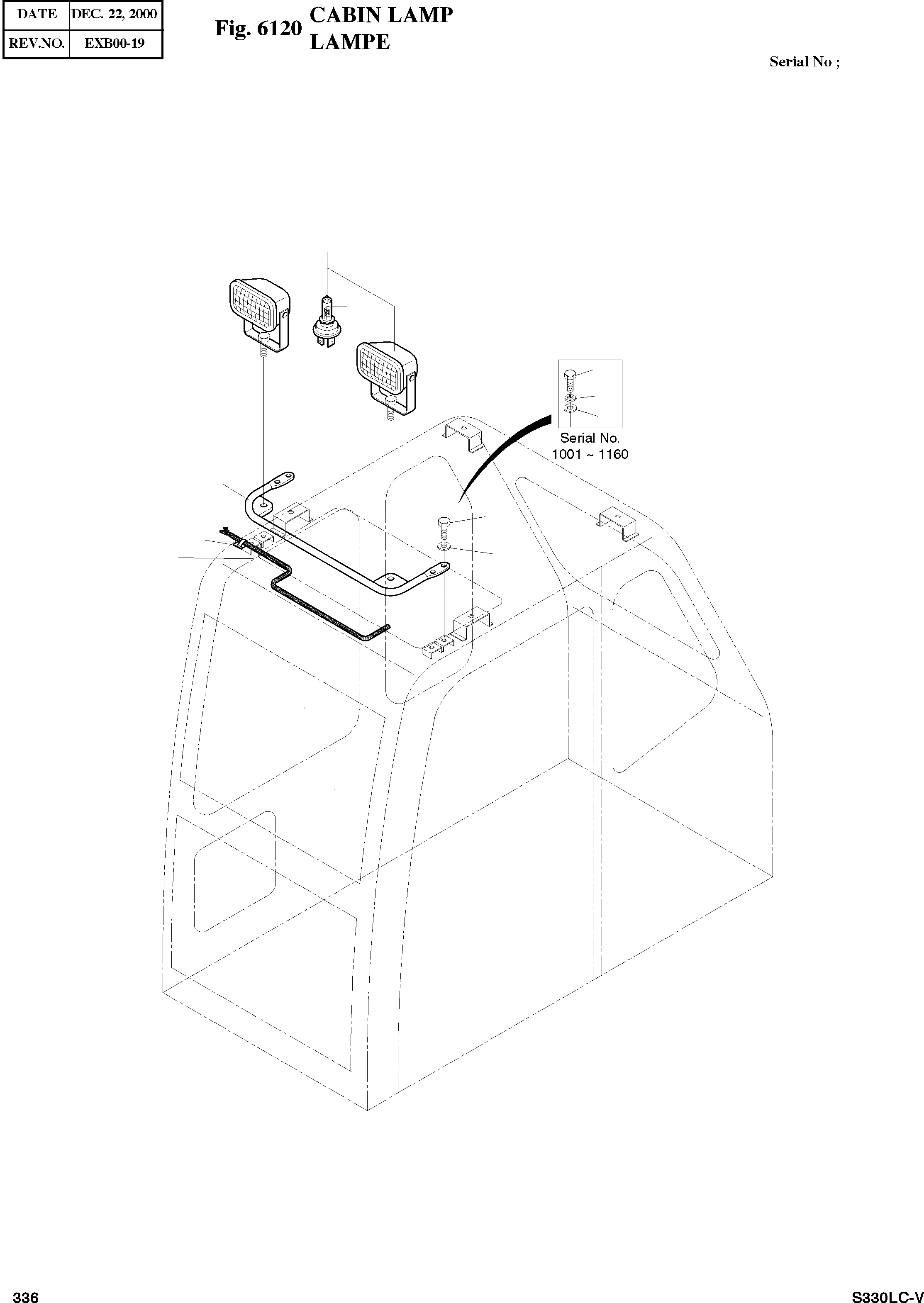 | DATE | DEC. 22, 2000 |
|---|---|
| REV.NO. | EXB00-19 |

Fig. 6120 CABIN LAMP
LAMPE

Serial No ;

Serial No.
1001 ~ 1160

336

S330LC-V