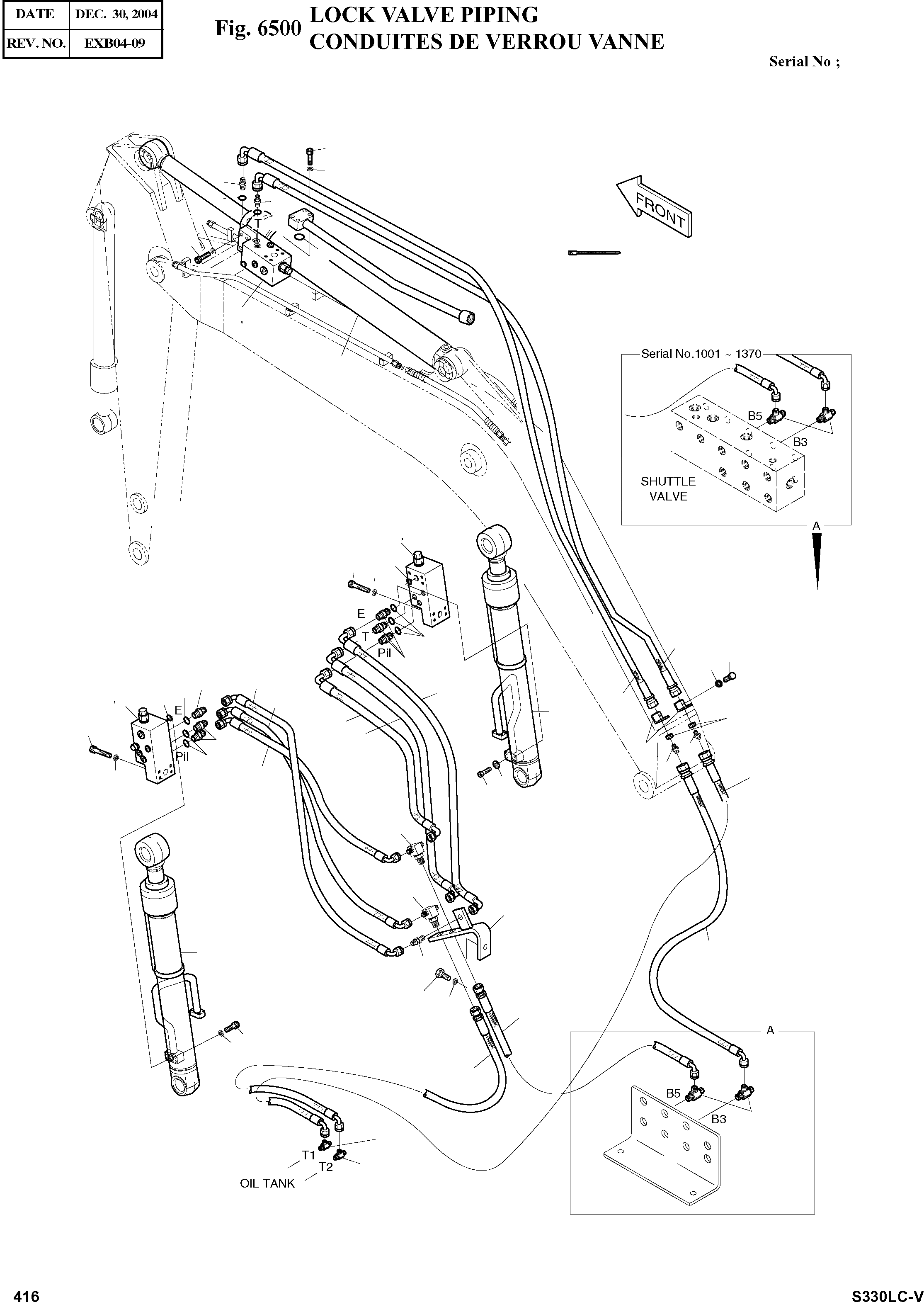 | DATE | DEC. 30, 2004 |
|---|---|
| REV. NO. | EXB04-09 |

Fig. 6500 LOCK VALVE PIPING
CONDUITES DE VERROU VANNE

Serial No ;

FRONT

T

Serial No.1001 ~ 1370

B5

B3

SHUTTLE VALVE

A

E

T

Pil

E

Pil

A

B5

B3

T1

T2

OIL TANK

416

S330LC-V