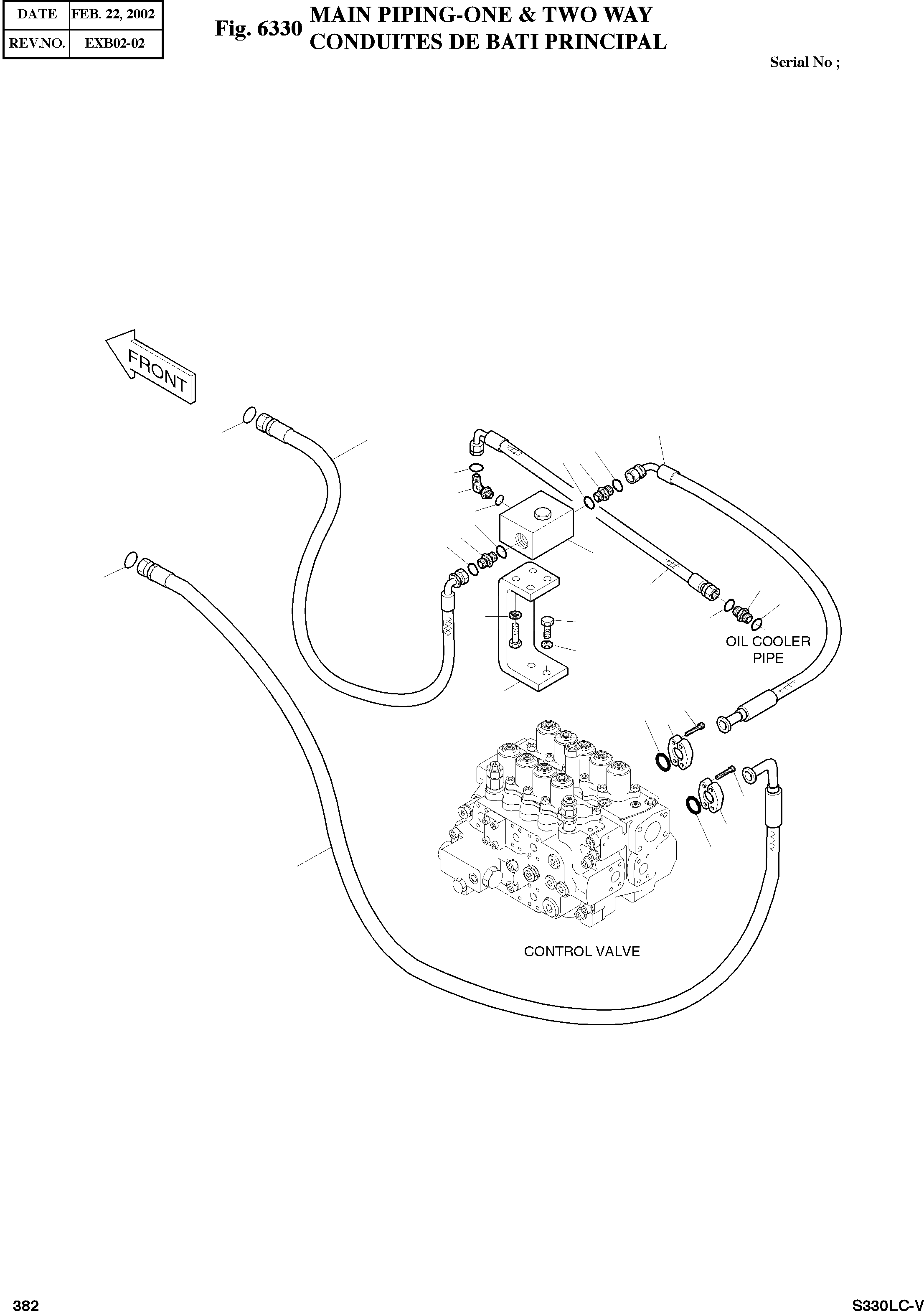 | DATE | FEB. 22, 2002 |
|---|---|
| REV.NO. | EXB02-02 |

Fig. 6330 MAIN PIPING-ONE & TWO WAY
CONDUITES DE BATI PRINCIPAL

Serial No ;

FRONT

OIL COOLER PIPE

CONTROL VALVE

382

S330LC-V