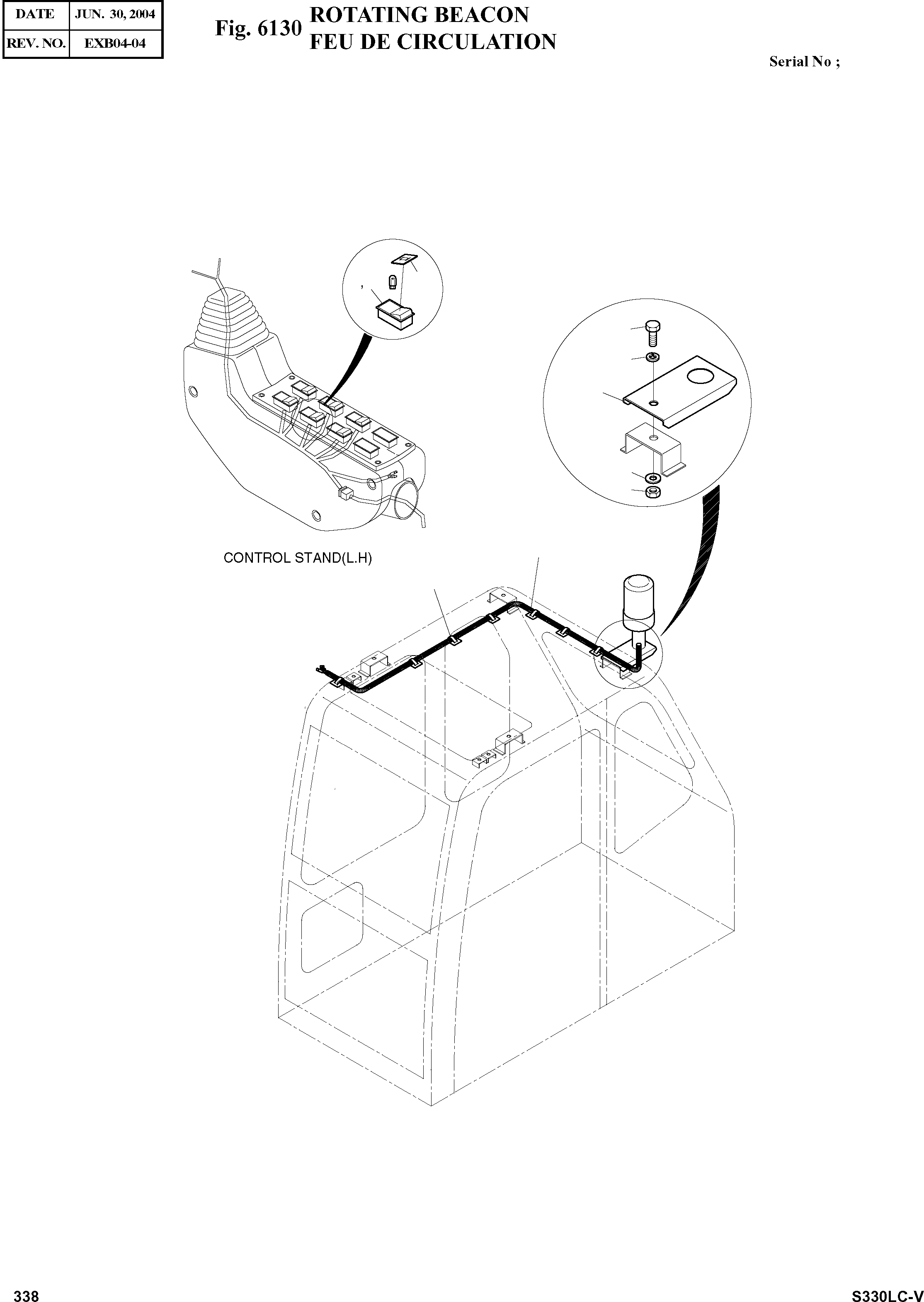 | DATE | JUN. 30, 2004 |
|---|---|
| REV. NO. | EXB04-04 |

Fig. 6130 ROTATING BEACON FEU DE CIRCULATION

Serial No ;

CONTROL STAND(L.H)

338

S330LC-V