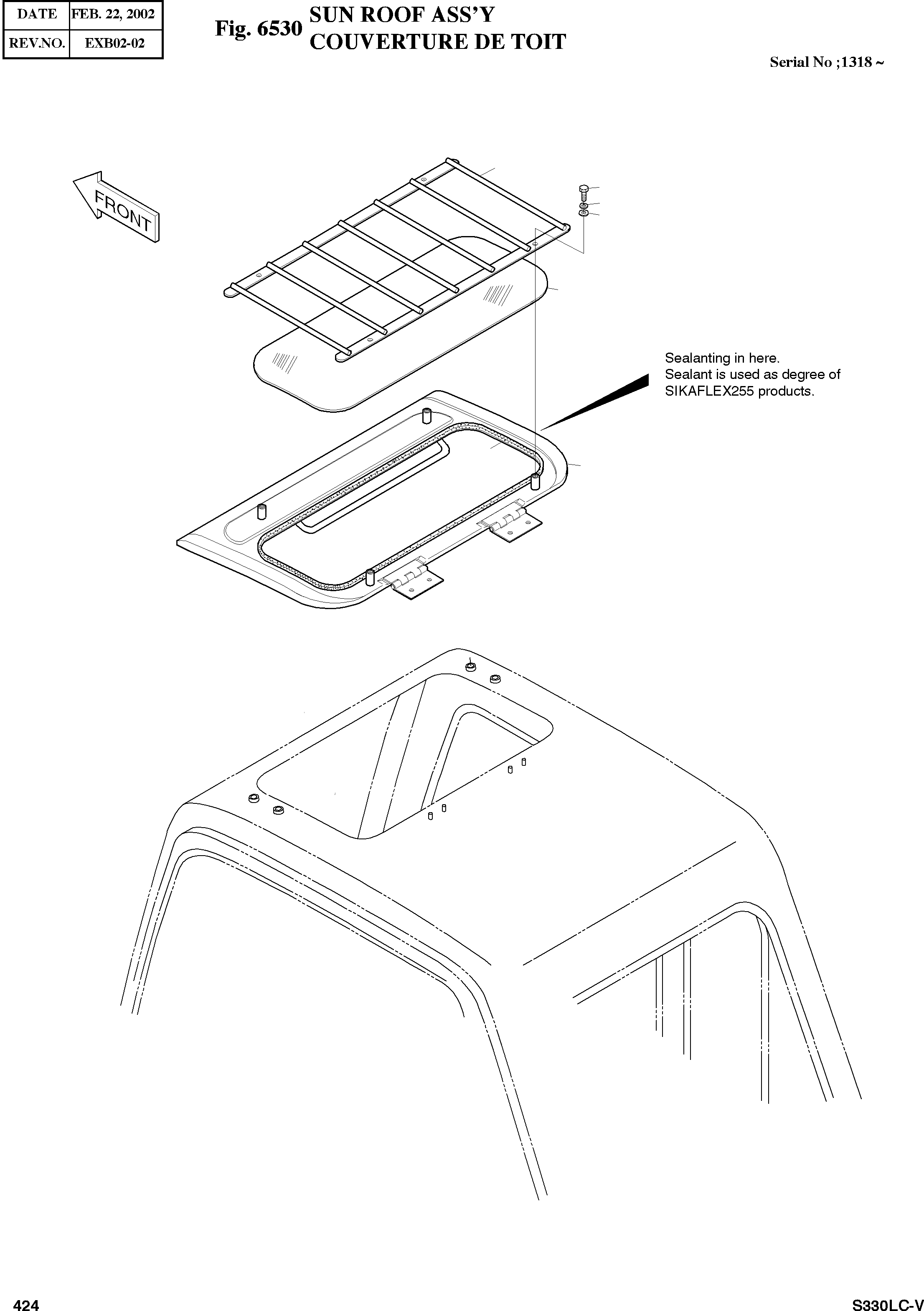 | DATE | FEB. 22, 2002 |
|---|---|
| REV.NO. | EXB02-02 |

Fig. 6530 SUN ROOF ASS'Y
COUVERTURE DE TOIT

Serial No ;1318 ~

FRONT

Sealanting in here.
Sealant is used as degree of SIKAFLEX255 products.

424

S330LC-V