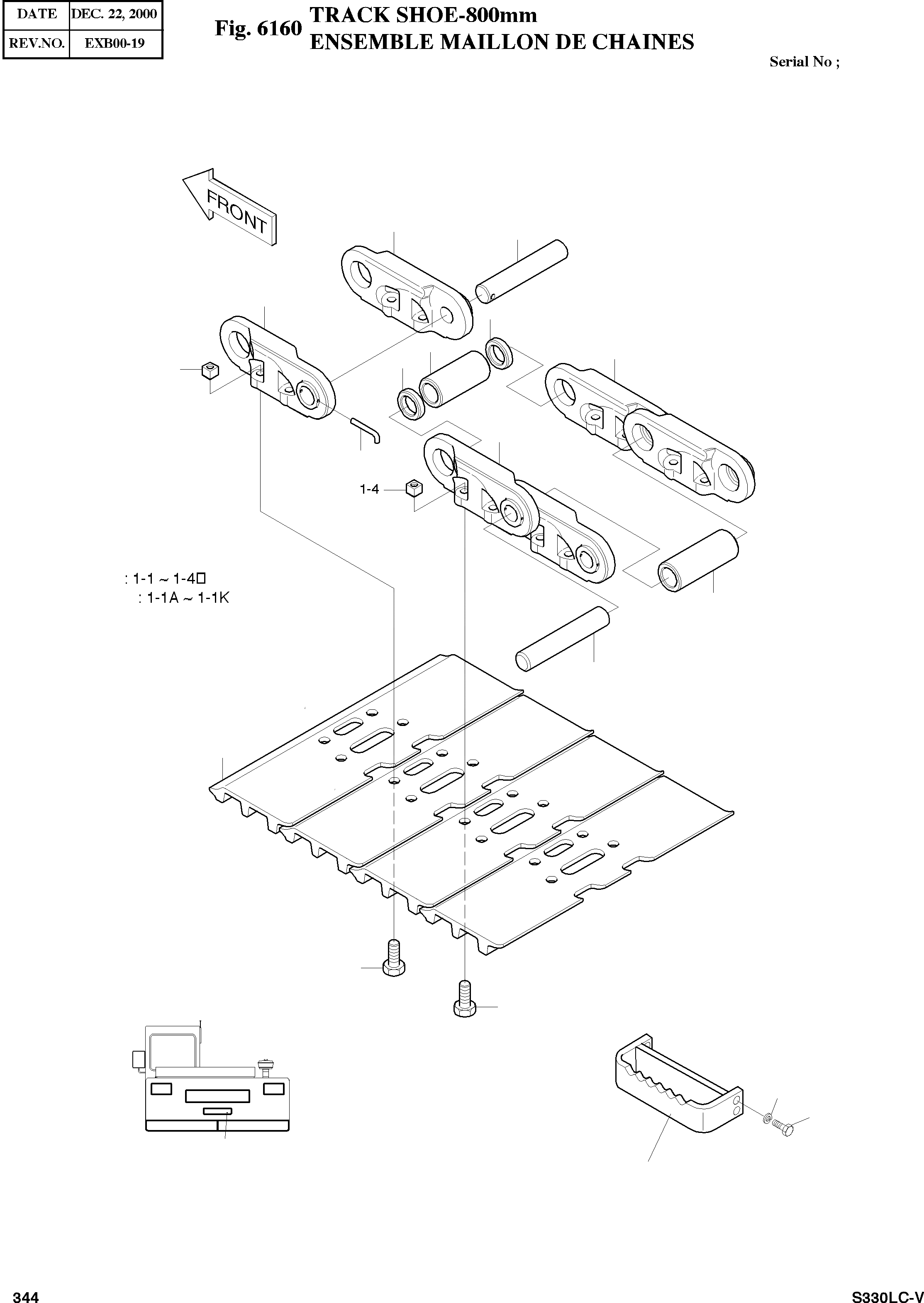 | DATE | DEC. 22, 2000 |
|---|---|
| REV.NO. | EXB00-19 |

Fig. 6160 TRACK SHOE-800mm
ENSEMBLE MAILLON DE CHAINES

Serial No ;

FRONT

1-4

: 1-1 ~ 1-4
: 1-1A ~ 1-1K

344

S330LC-V