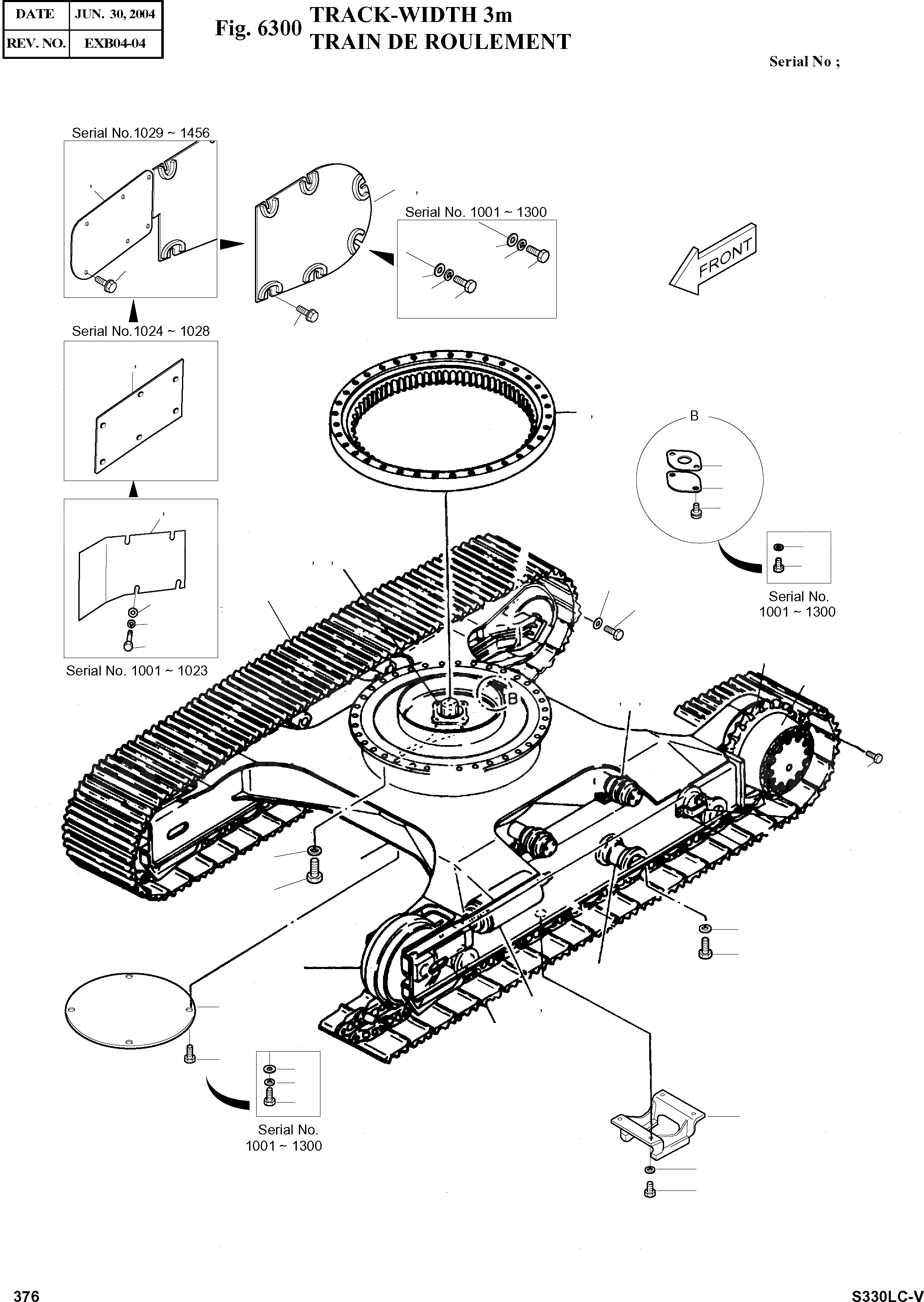 | DATE | JUN. 30, 2004 |
|---|---|
| REV. NO. | EXB04-04 |

Fig. 6300 TRACK-WIDTH 3m
TRAIN DE ROULEMENT

Serial No ;

Serial No.1029 ~ 1456

Serial No. 1001 ~ 1300

FRONT

Serial No.1024 ~ 1028

B

Serial No. 1001 ~ 1300

Serial No. 1001 ~ 1023

B

Serial No. 1001 ~ 1300

376

S330LC-V