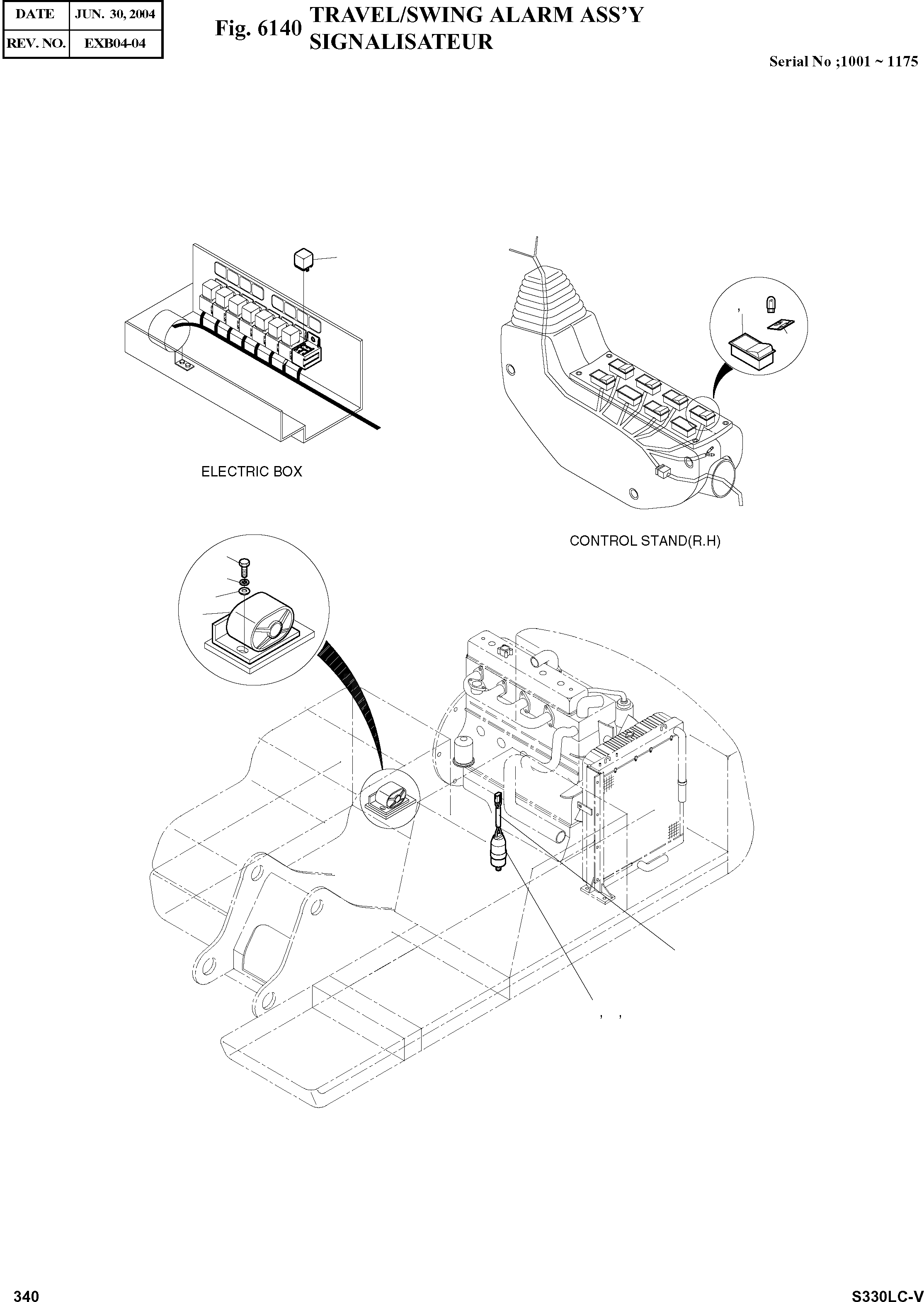 | DATE | JUN. 30, 2004 |
|---|---|
| REV. NO. | EXB04-04 |

Fig. 6140 TRAVEL/SWING ALARM ASS'Y
SIGNALISATEUR

Serial No ;1001 ~ 1175

ELECTRIC BOX

CONTROL STAND(R.H)

340

S330LC-V