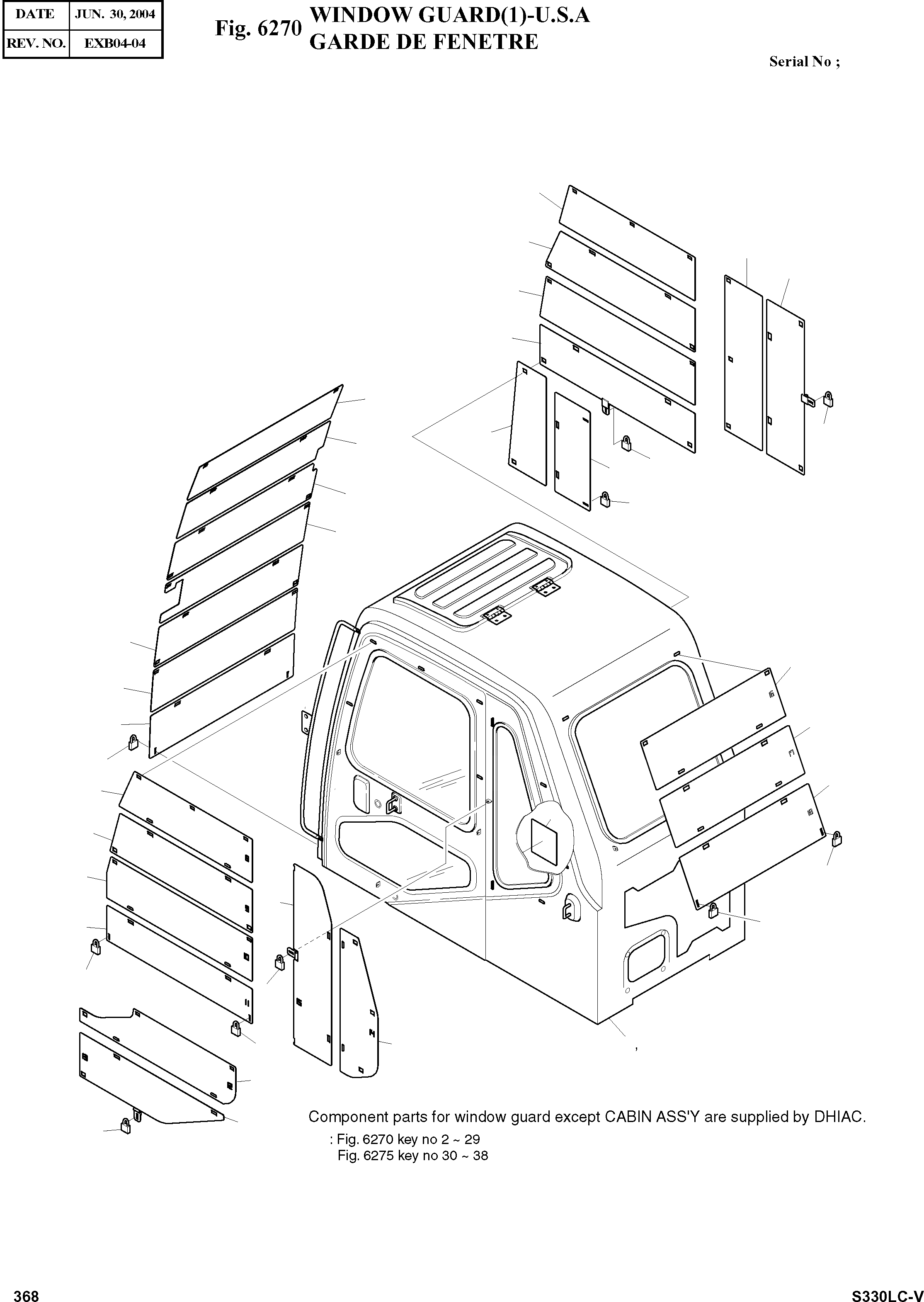 | DATE | JUN. 30, 2004 |
|---|---|
| REV. NO. | EXB04-04 |

Fig. 6270 WINDOW GUARD(1)-U.S.A
GARDE DE FENETRE

Serial No ;

Component parts for window guard except CABIN ASS'Y are supplied by DHIAC.
: Fig. 6270 key no 2 ~ 29
Fig. 6275 key no 30 ~ 38

368

S330LC-V