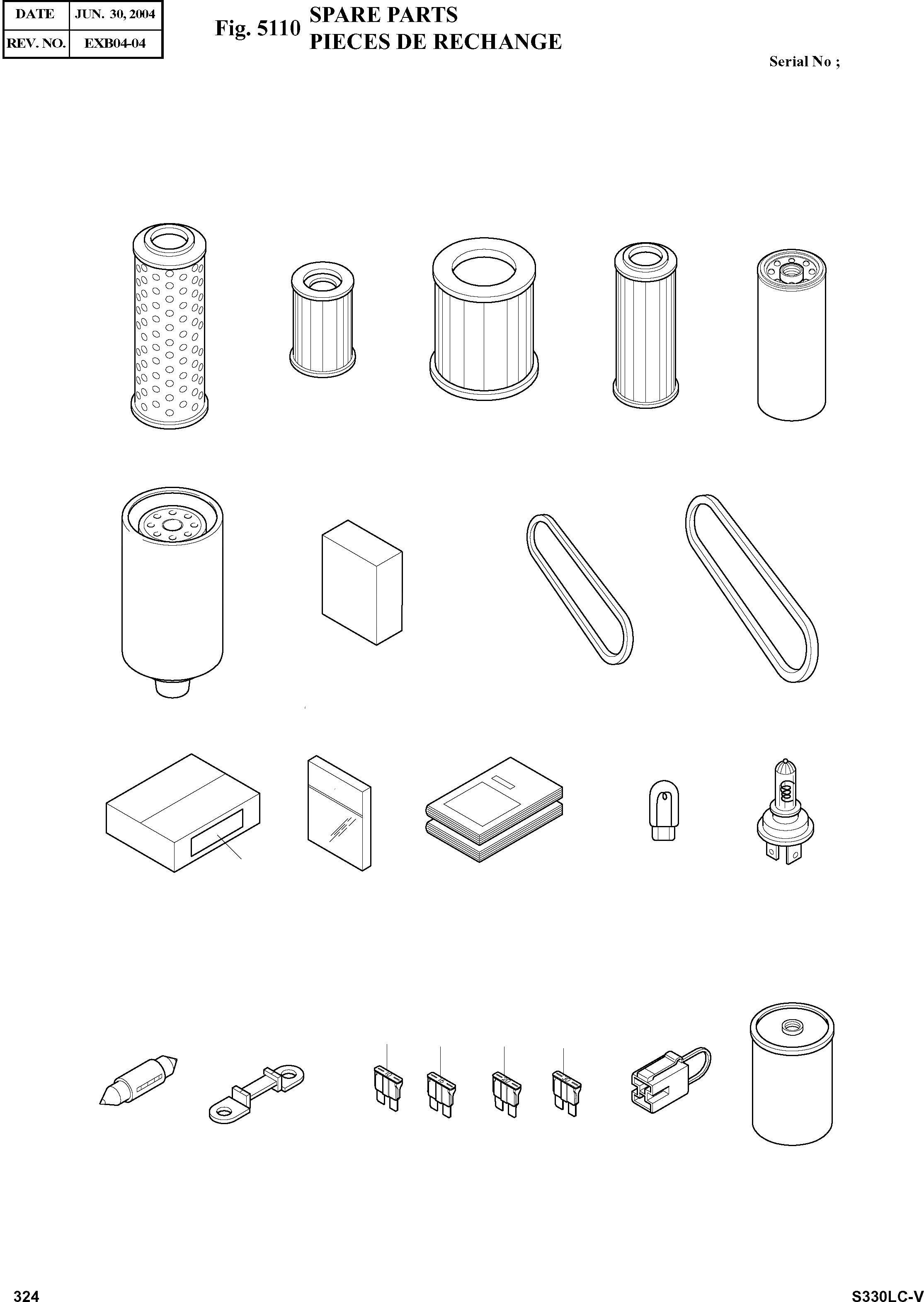 | DATE | JUN. 30, 2004 |
|---|---|
| REV. NO. | EXB04-04 |

Fig. 5110 SPARE PARTS
PIECES DE RECHANGE

Serial No ;

324

S330LC-V