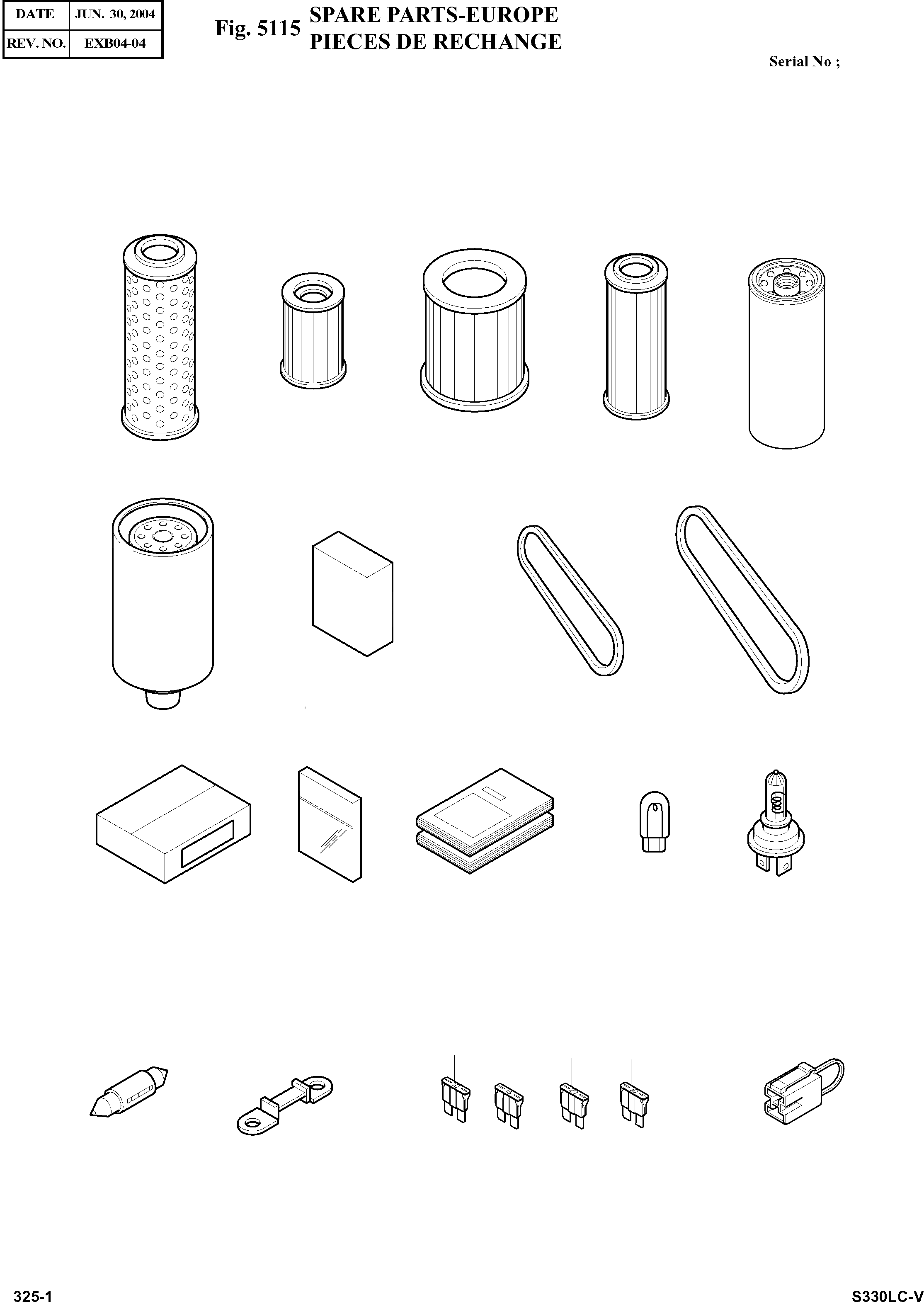 | DATE | JUN. 30, 2004 |
|---|---|
| REV. NO. | EXB04-04 |

Fig. 5115 SPARE PARTS-EUROPE
PIECES DE RECHANGE

Serial No ;

325-1

S330LC-V