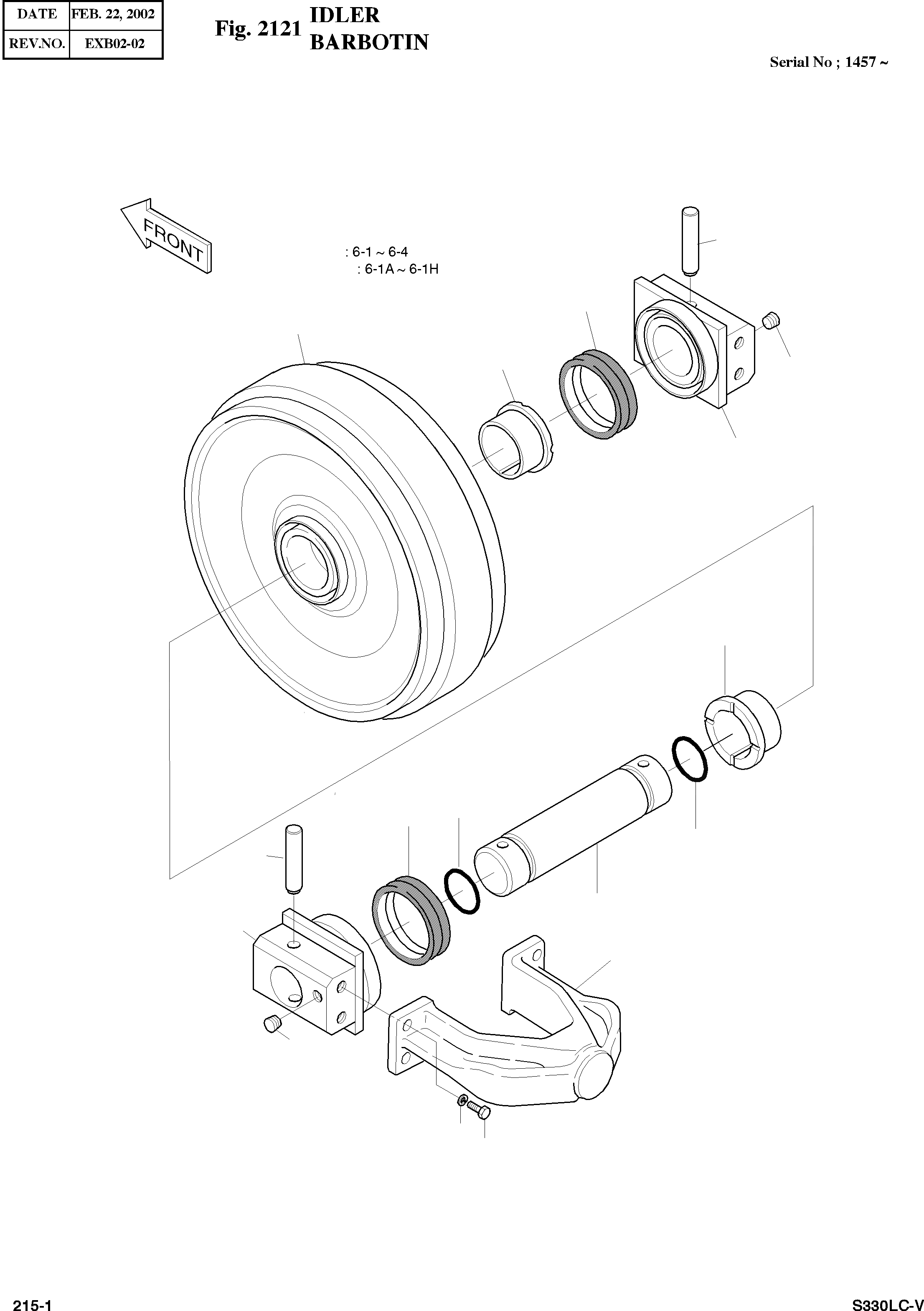 | DATE | FEB. 22, 2002 |
|---|---|
| REV.NO. | EXB02-02 |

Fig. 2121 IDLER
BARBOTIN

Serial No ; 1457 ~

FRONT

: 6-1 ~ 6-4
: 6-1A ~ 6-1H

215-1

S330LC-V