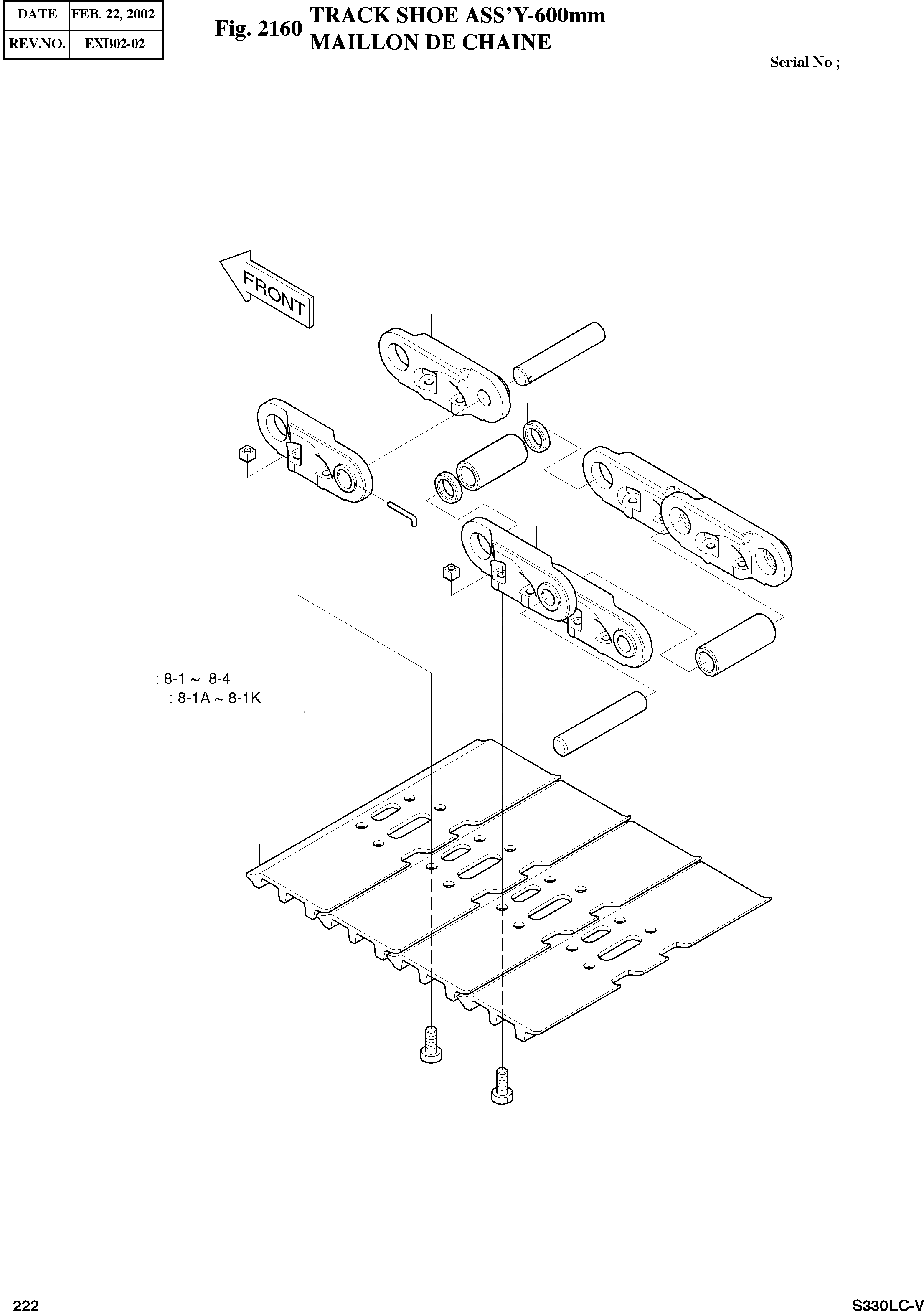 | DATE | FEB. 22, 2002 |
|---|---|
| REV.NO. | EXB02-02 |

Fig. 2160 TRACK SHOE ASS'Y-600mm
MAILLON DE CHAINE

Serial No ;

FRONT

: 8-1 ~ 8-4
: 8-1A ~ 8-1K

222

S330LC-V