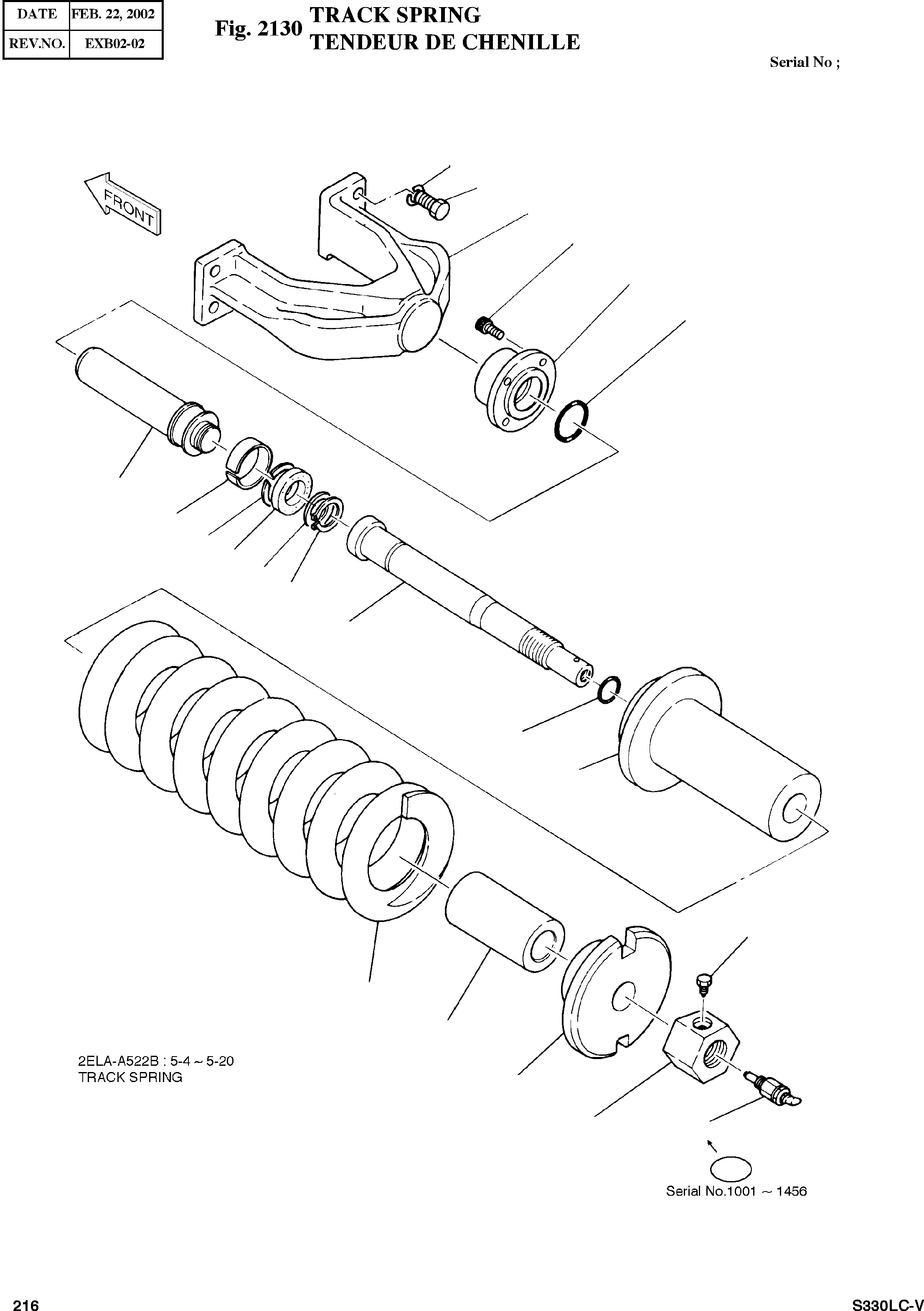 | DATE | FEB. 22, 2002 |
|---|---|
| REV.NO. | EXB02-02 |

Fig. 2130 TRACK SPRING
TENDEUR DE CHENILLE

Serial No ;

FRONT

2ELA-A522B : 5-4 ~ 5-20
TRACK SPRING

Serial No.1001 ~ 1456

216

S330LC-V