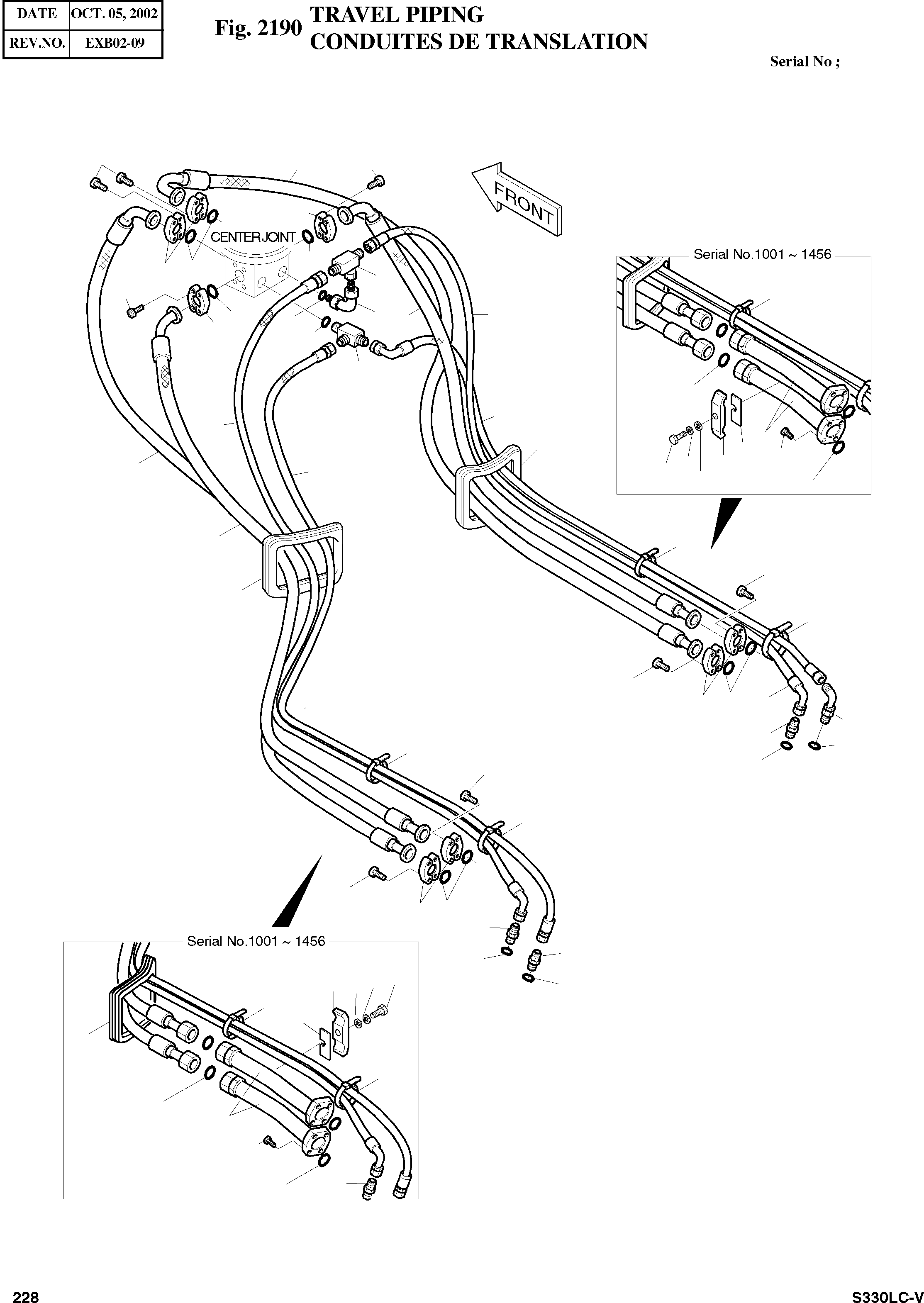 | DATE | OCT. 05, 2002 |
|---|---|
| REV.NO. | EXB02-09 |

Fig. 2190 TRAVEL PIPING
CONDUITES DE TRANSLATION

Serial No ;

FRONT

CENTER JOINT

Serial No.1001 ~ 1456

Serial No.1001 ~ 1456

228

S330LC-V